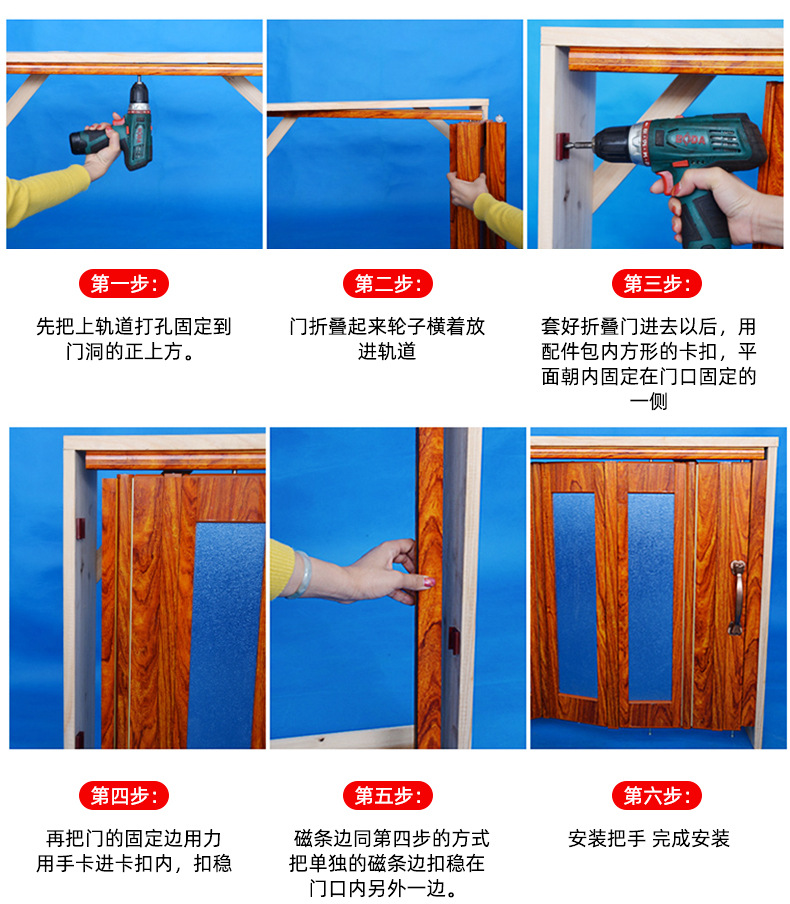 第一步：

先把上轨道打孔固定到门洞的正上方。

第二步：

门折叠起来轮子横着放进轨道

第三步：

套好折叠门进去以后，用配件包内方形的卡扣，平面朝内固定在门口固定的一侧

第四步：

再把门的固定边用力用手卡进卡扣内，扣稳

第五步：

磁条边同第四步的方式把单独的磁条边扣稳在门口内另外一边。

第六步：

安装把手 完成安装