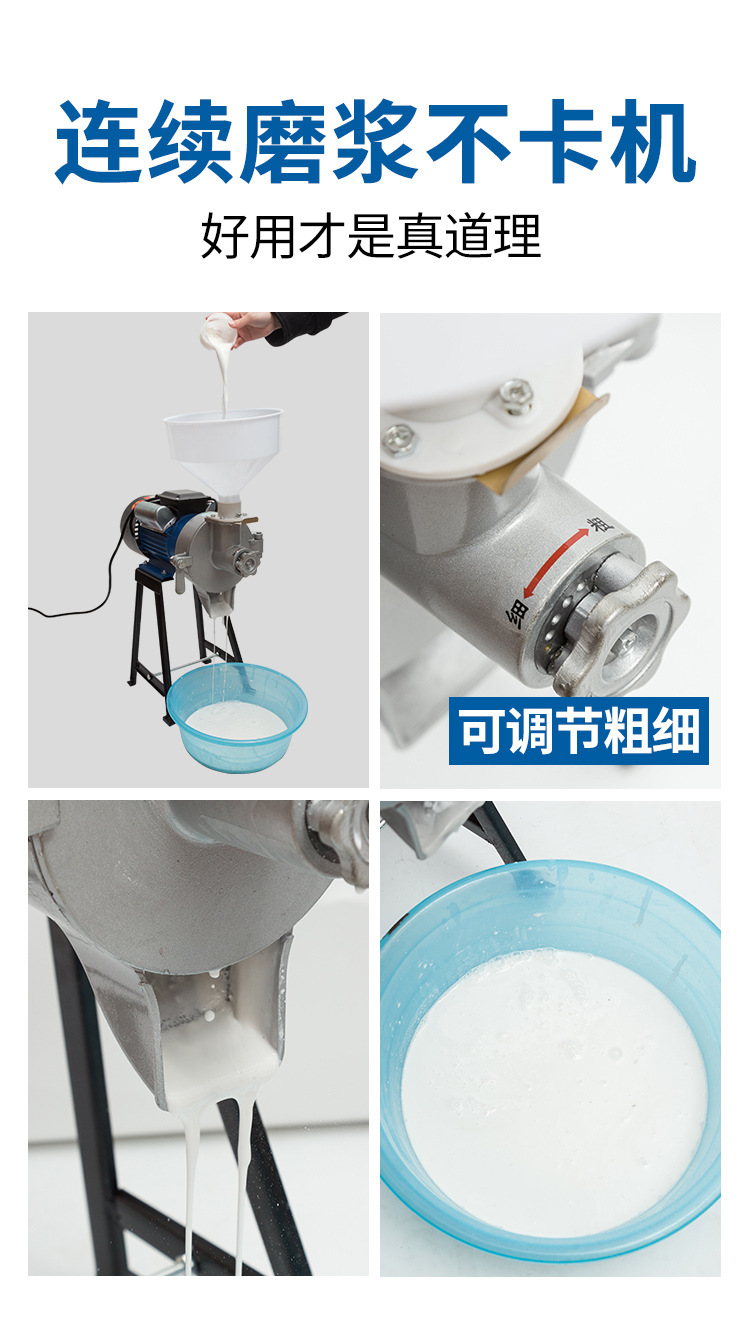 连续磨浆不卡机

好用才是真道理

粗

细

可调节粗细