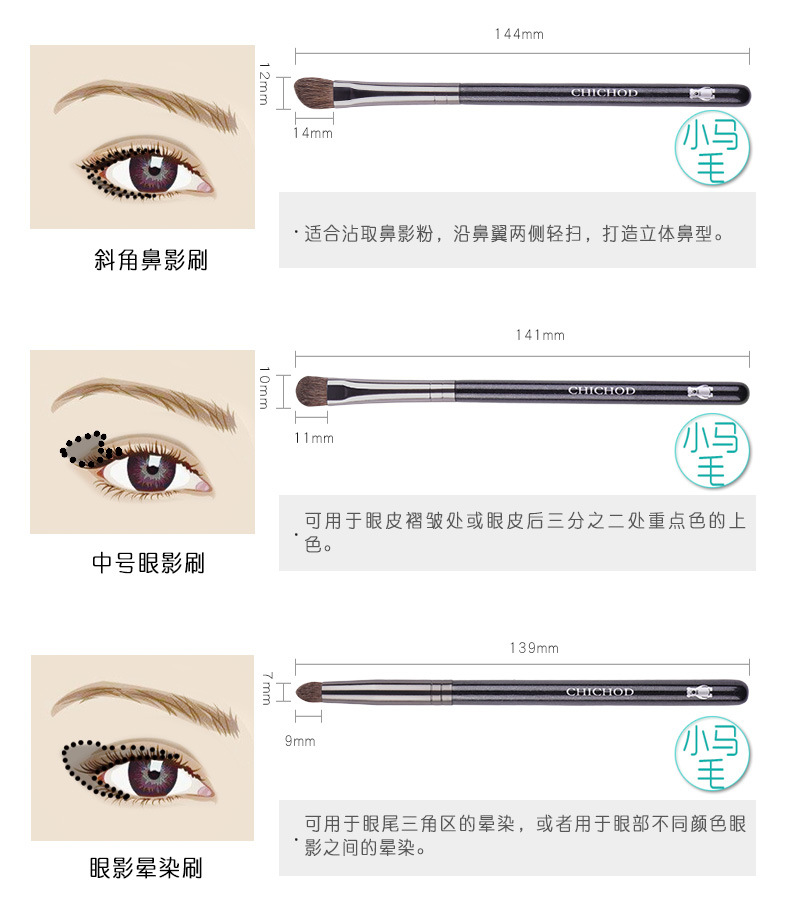 144mm

12mm

14mm

CHICHOD

小马毛

· 适合沾取鼻影粉，沿鼻翼两侧轻扫，打造立体鼻型。

斜角鼻影刷

141mm

10mm

11mm

CHICHOD

小马毛

· 可用于眼皮褶皱处或眼皮后三分之二处重点色的上色。

中号眼影刷

139mm

7mm

9mm

CHICHOD

小马毛

· 可用于眼尾三角区的晕染，或者用于眼部不同颜色眼影之间的晕染。

眼影晕染刷