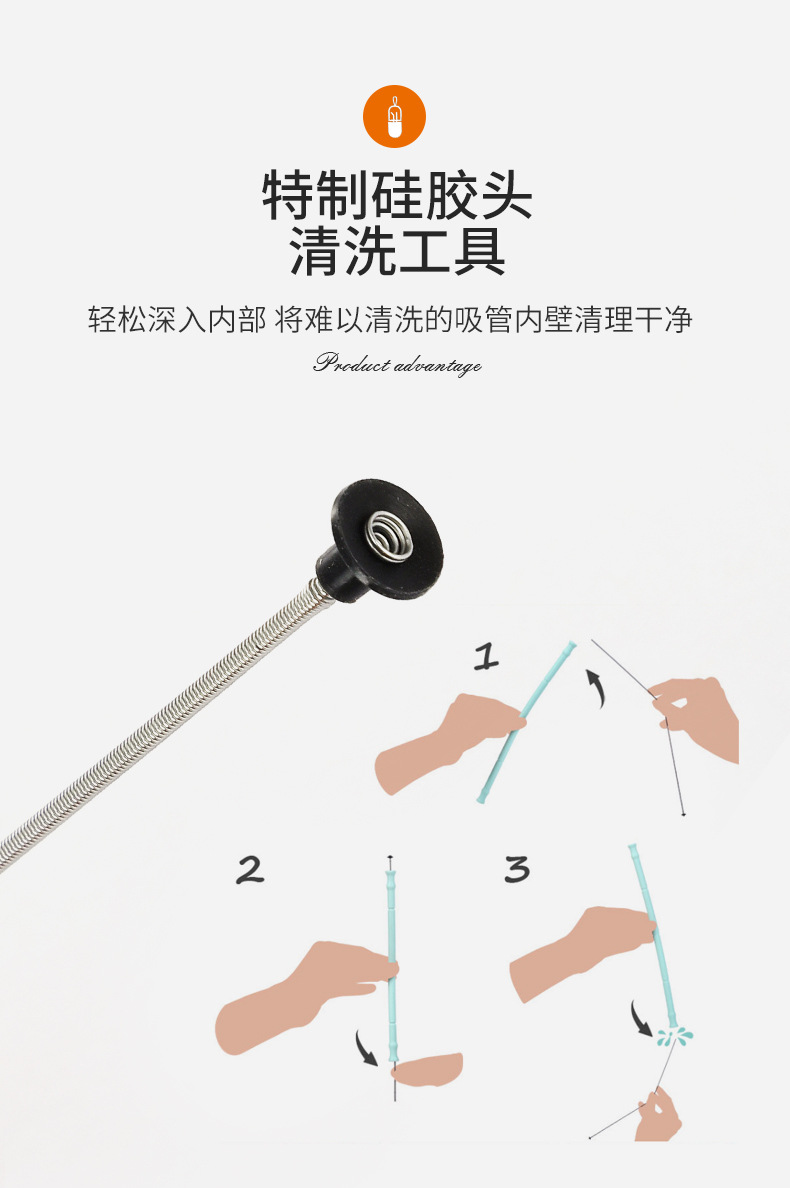 特制硅胶头
清洗工具

轻松深入内部 将难以清洗的吸管内壁清理干净

Product advantage

1

2

3