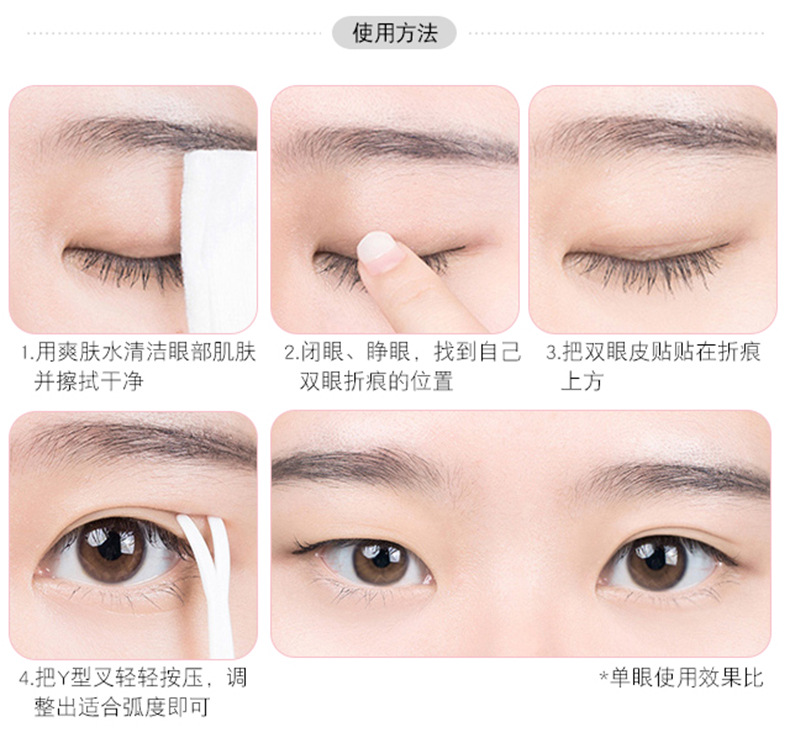 使用方法

1.用爽肤水清洁眼部肌肤并擦拭干净

2.闭眼、睁眼，找到自己双眼折痕的位置

3.把双眼皮贴贴在折痕上方

4.把Y型叉轻轻按压，调整出适合弧度即可

*单眼使用效果比