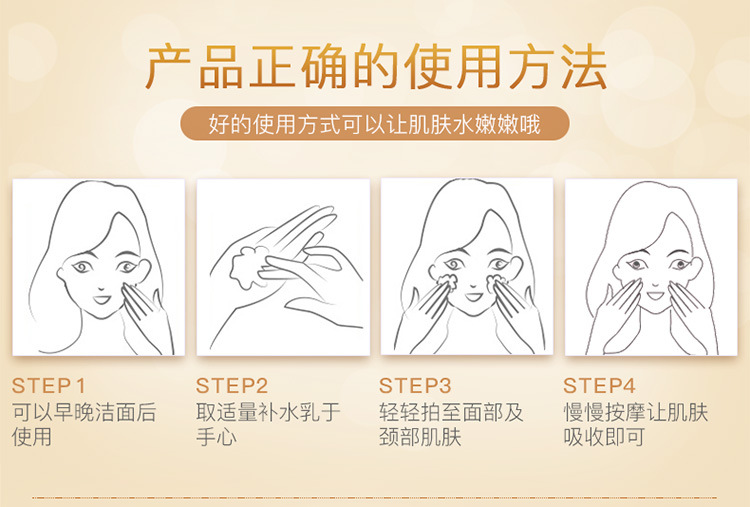 产品正确的使用方法

好的使用方式可以让肌肤水嫩嫩哦

STEP 1
可以早晚洁面后使用

STEP2
取适量补水乳于手心

STEP3
轻轻拍至面部及颈部肌肤

STEP4
慢慢按摩让肌肤吸收即可