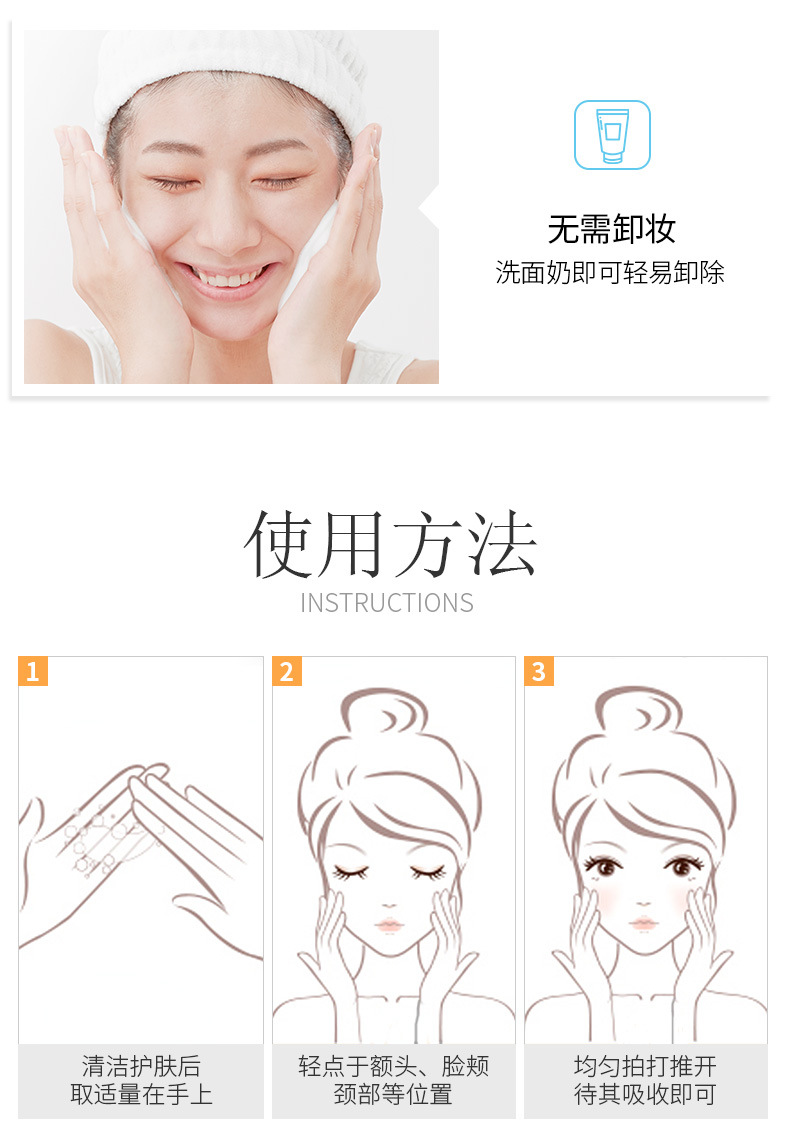 无需卸妆
洗面奶即可轻易卸除

使用方法
INSTRUCTIONS

1
清洁护肤后
取适量在手上

2
轻点于额头、脸颊
颈部等位置

3
均匀拍打推开
待其吸收即可