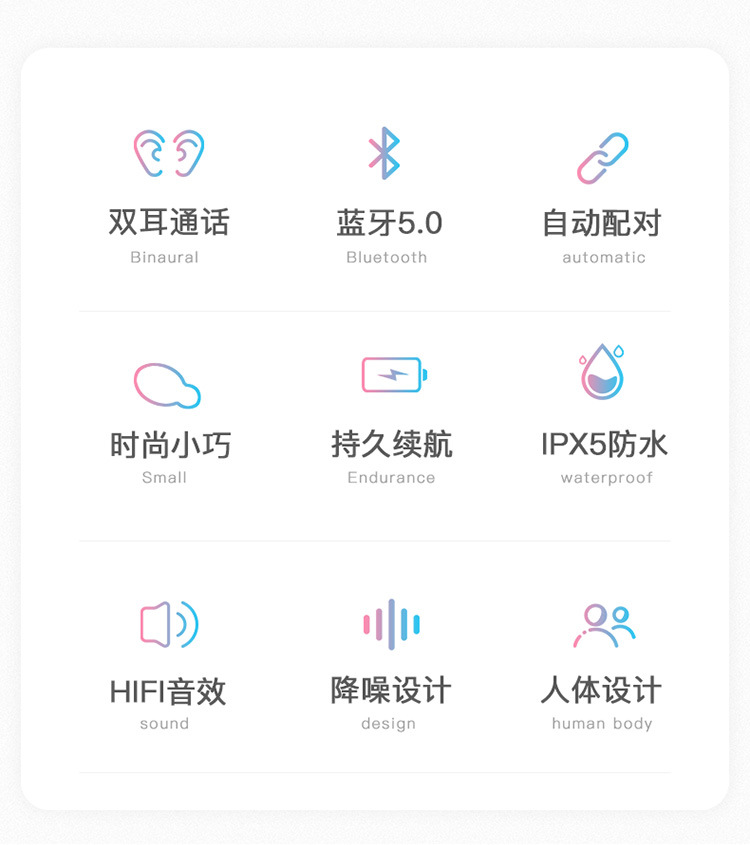 双耳通话
Binaural

蓝牙5.0
Bluetooth

自动配对
automatic

时尚小巧
Small

持久续航
Endurance

IPX5防水
waterproof

HIFI音效
sound

降噪设计
design

人体设计
human body