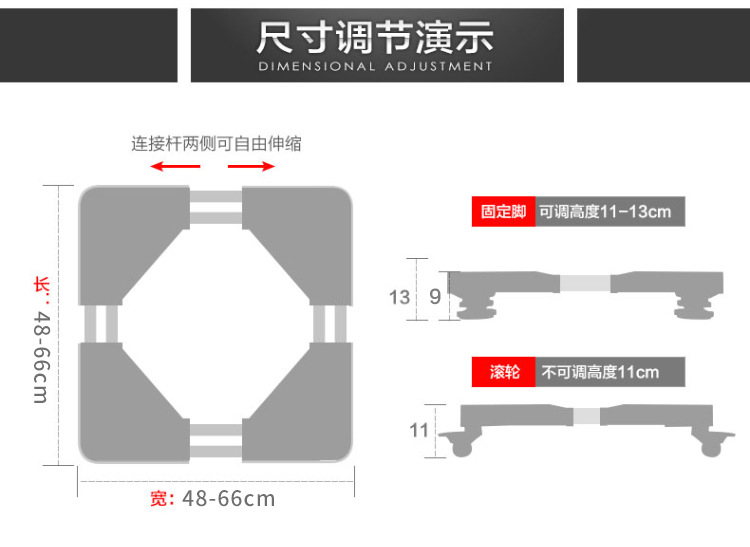 尺寸调节演示
DIMENSIONAL ADJUSTMENT

连接杆两侧可自由伸缩

长: 48-66cm

宽: 48-66cm

固定脚 可调高度11-13cm

13 9

滚轮 不可调高度11cm

11