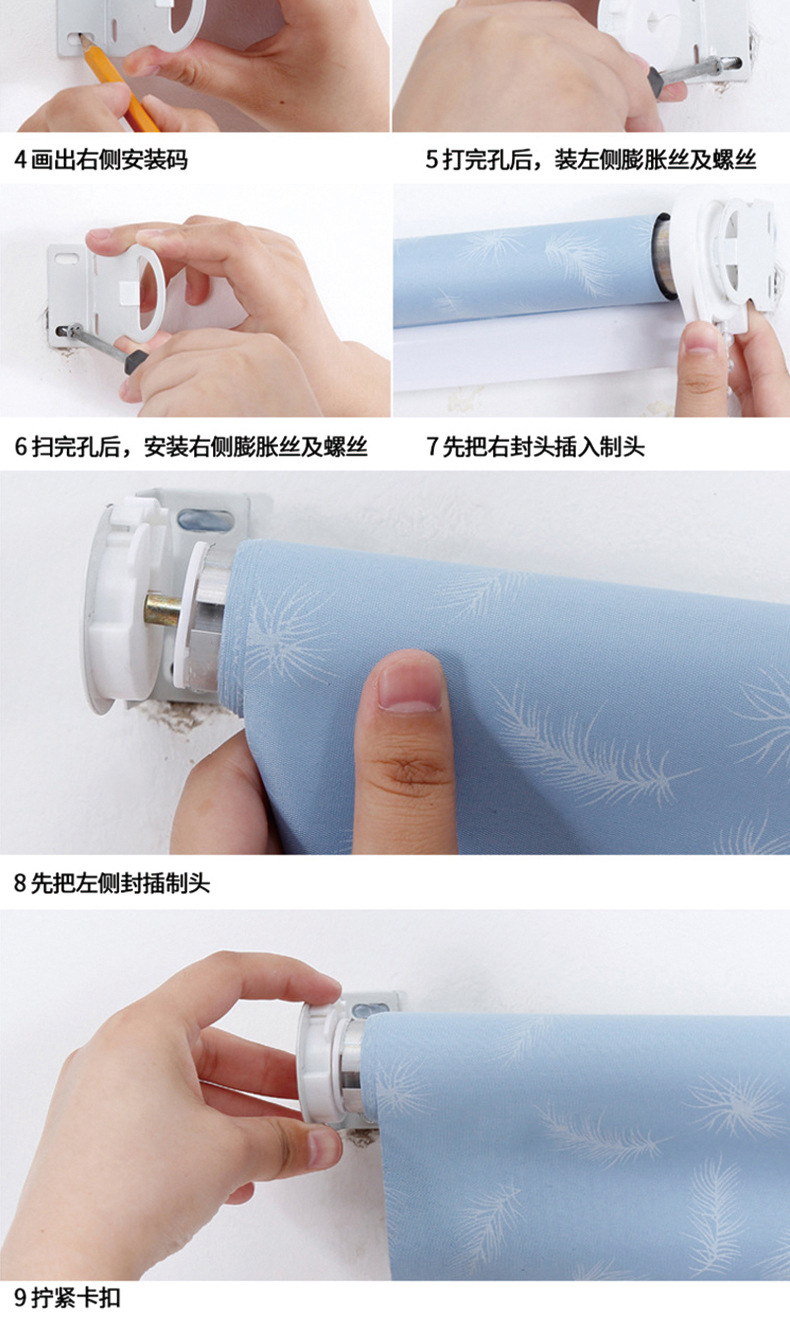 4 画出右侧安装码

5 打完孔后，装左侧膨胀丝及螺丝

6 扫完孔后，安装右侧膨胀丝及螺丝

7 先把右封头插入制头

8 先把左侧封插制头

9 拧紧卡扣