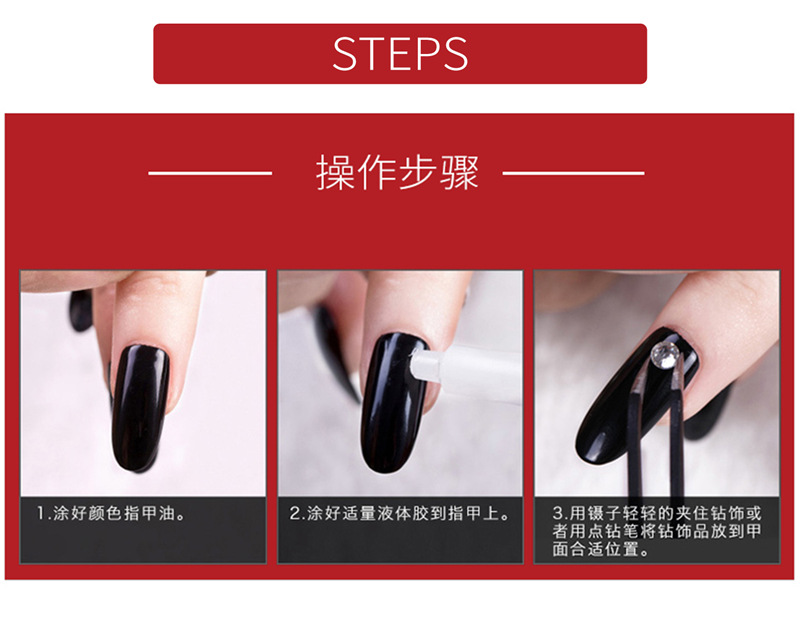 STEPS

操作步骤

1.涂好颜色指甲油。

2.涂好适量液体胶到指甲上。

3.用镊子轻轻的夹住钻饰或者用点钻笔将钻饰品放到甲面合适位置。