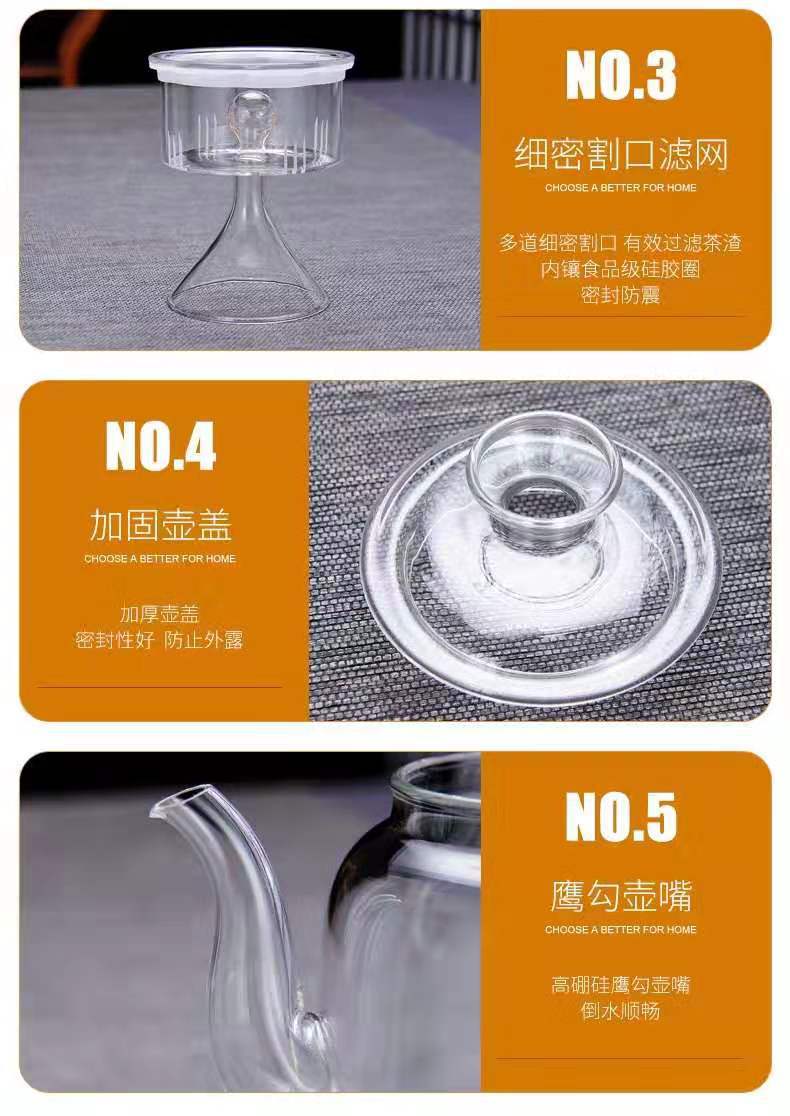 NO.3

细密割口滤网

CHOOSE A BETTER FOR HOME

多道细密割口 有效过滤茶渣
内镶食品级硅胶圈
密封防震

NO.4

加固壶盖

CHOOSE A BETTER FOR HOME

加厚壶盖
密封性好 防止外露

NO.5

鹰勾壶嘴

CHOOSE A BETTER FOR HOME

高硼硅鹰勾壶嘴
倒水顺畅