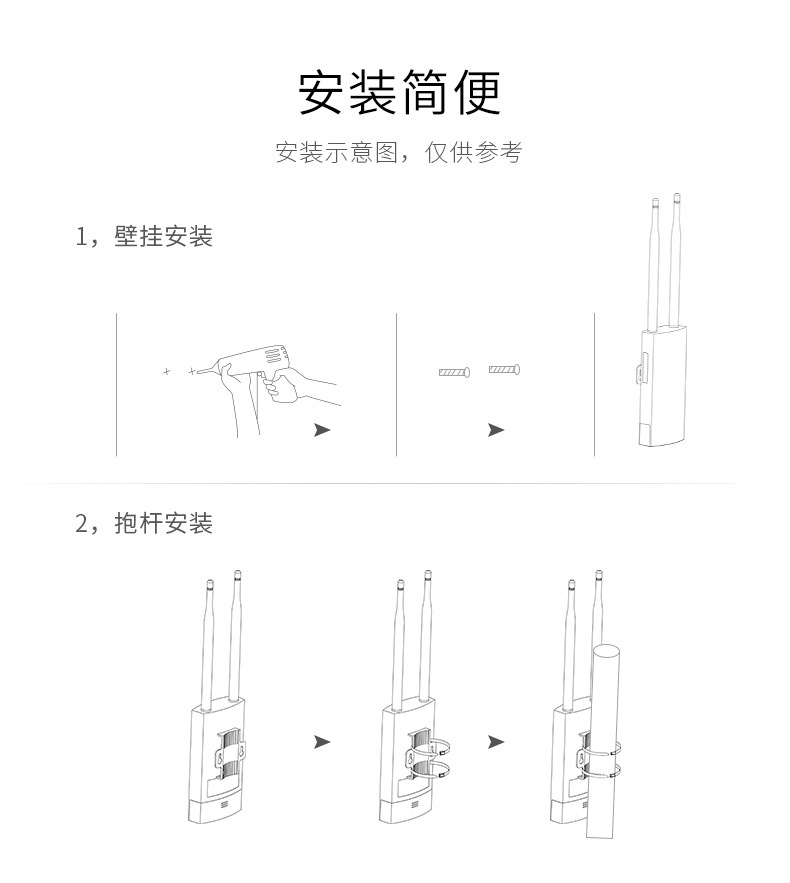 安装简便

安装示意图，仅供参考

1，壁挂安装

2，抱杆安装