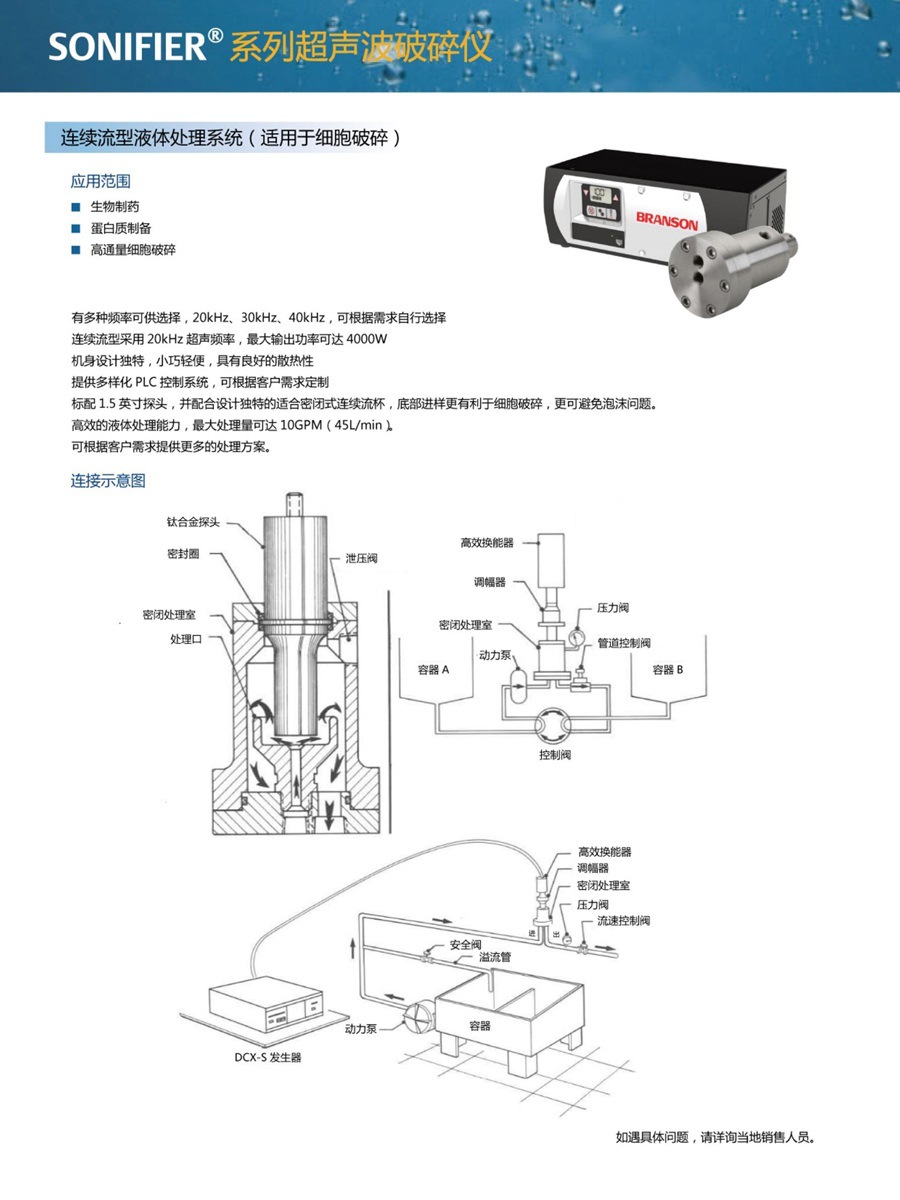 SONIFIER® 系列超声波破碎仪

连续流型液体处理系统（适用于细胞破碎）

应用范围
■ 生物制药
■ 蛋白质制备
■ 高通量细胞破碎

BRANSON

有多种频率可供选择，20kHz、30kHz、40kHz，可根据需求自行选择
连续流型采用 20kHz 超声频率，最大输出功率可达 4000W
机身设计独特，小巧轻便，具有良好的散热性
提供多样化 PLC 控制系统，可根据客户需求定制
标配 1.5 英寸探头，并配合设计独特的适合密闭式连续流杯，底部进样更有利于细胞破碎，更可避免泡沫问题。
高效的液体处理能力，最大处理量可达 10GPM（45L/min）。
可根据客户需求提供更多的处理方案。

连接示意图

钛合金探头
密封圈
泄压阀
密闭处理室
处理口

高效换能器
调幅器
压力阀
密闭处理室
管道控制阀
动力泵
容器 A
容器 B
控制阀

高效换能器
调幅器
密闭处理室
压力阀
流速控制阀
进
出
安全阀
溢流管
动力泵
容器
DCX-S 发生器

如遇具体问题，请详询当地销售人员。