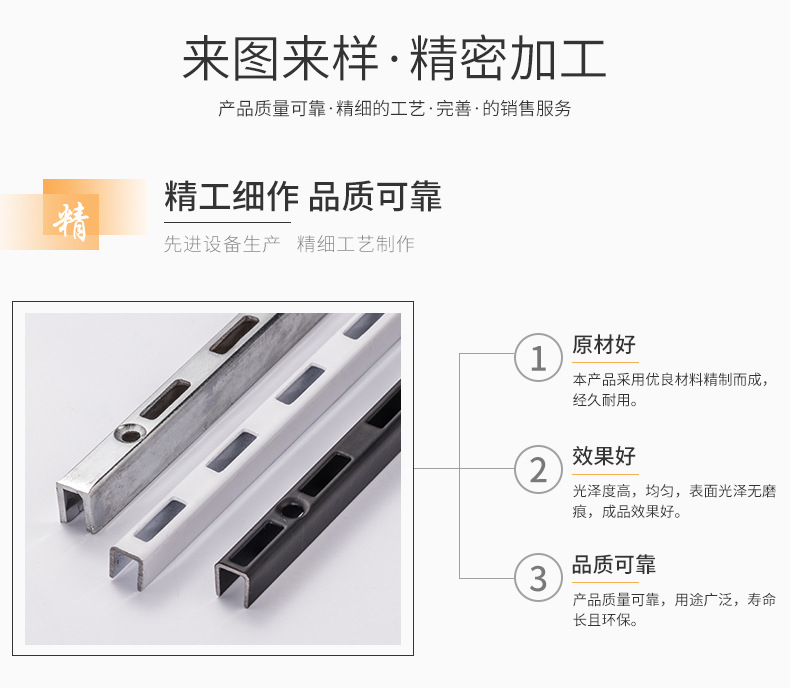 来图来样·精密加工

产品质量可靠·精细的工艺·完善·的销售服务

精

精工细作 品质可靠

先进设备生产　精细工艺制作

1
原材好
本产品采用优良材料精制而成，经久耐用。

2
效果好
光泽度高，均匀，表面光泽无磨痕，成品效果好。

3
品质可靠
产品质量可靠，用途广泛，寿命长且环保。