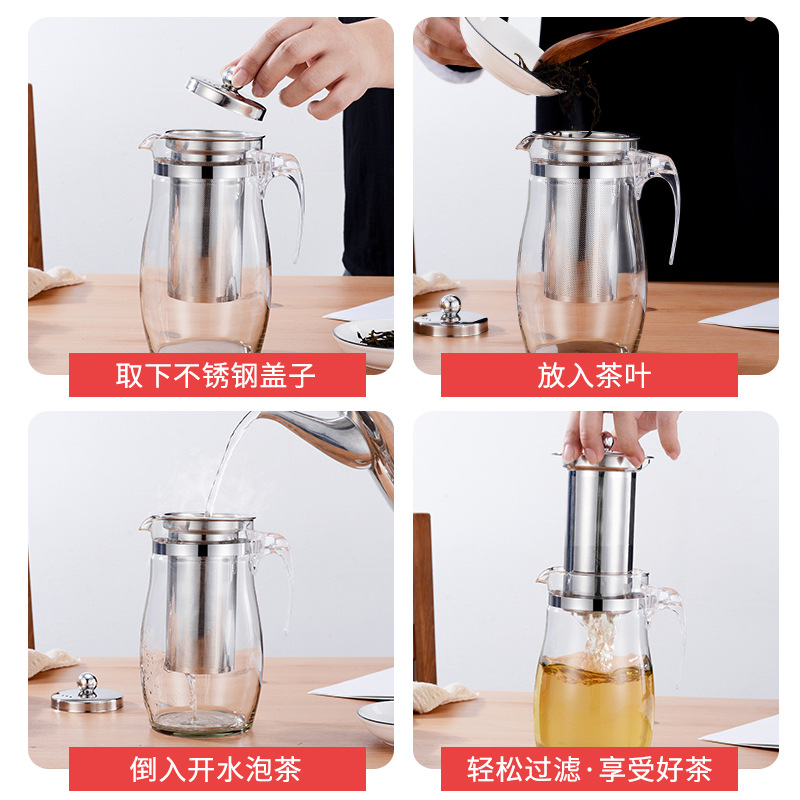 取下不锈钢盖子

放入茶叶

倒入开水泡茶

轻松过滤·享受好茶