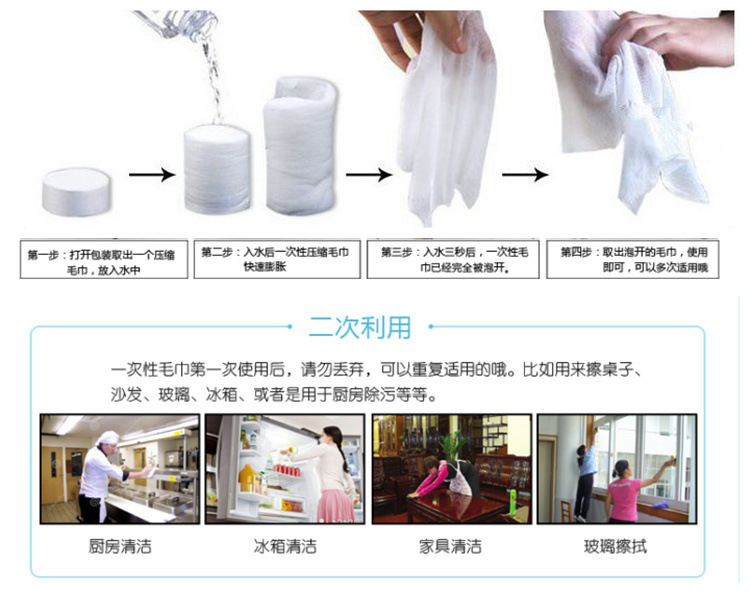 第一步：打开包装取出一个压缩毛巾，放入水中

第二步：入水后一次性压缩毛巾快速膨胀

第三步：入水三秒后，一次性毛巾已经完全被泡开。

第四步：取出泡开的毛巾，使用即可，可以多次适用哦

二次利用

一次性毛巾第一次使用后，请勿丢弃，可以重复适用的哦。比如用来擦桌子、沙发、玻璃、冰箱、或者是用于厨房除污等等。

厨房清洁

冰箱清洁

家具清洁

玻璃擦拭