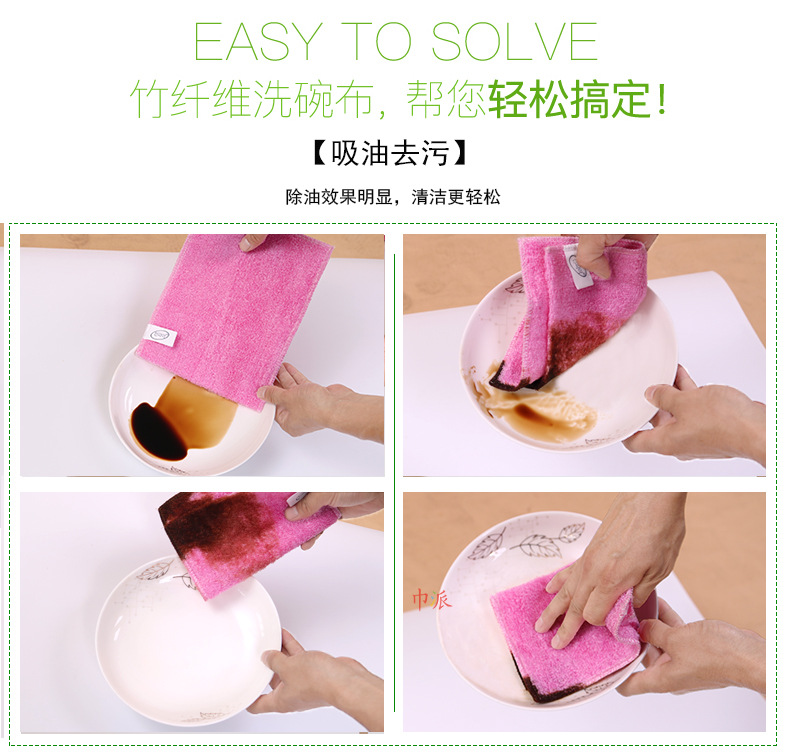 EASY TO SOLVE

竹纤维洗碗布，帮您轻松搞定！

【吸油去污】

除油效果明显，清洁更轻松

巾派