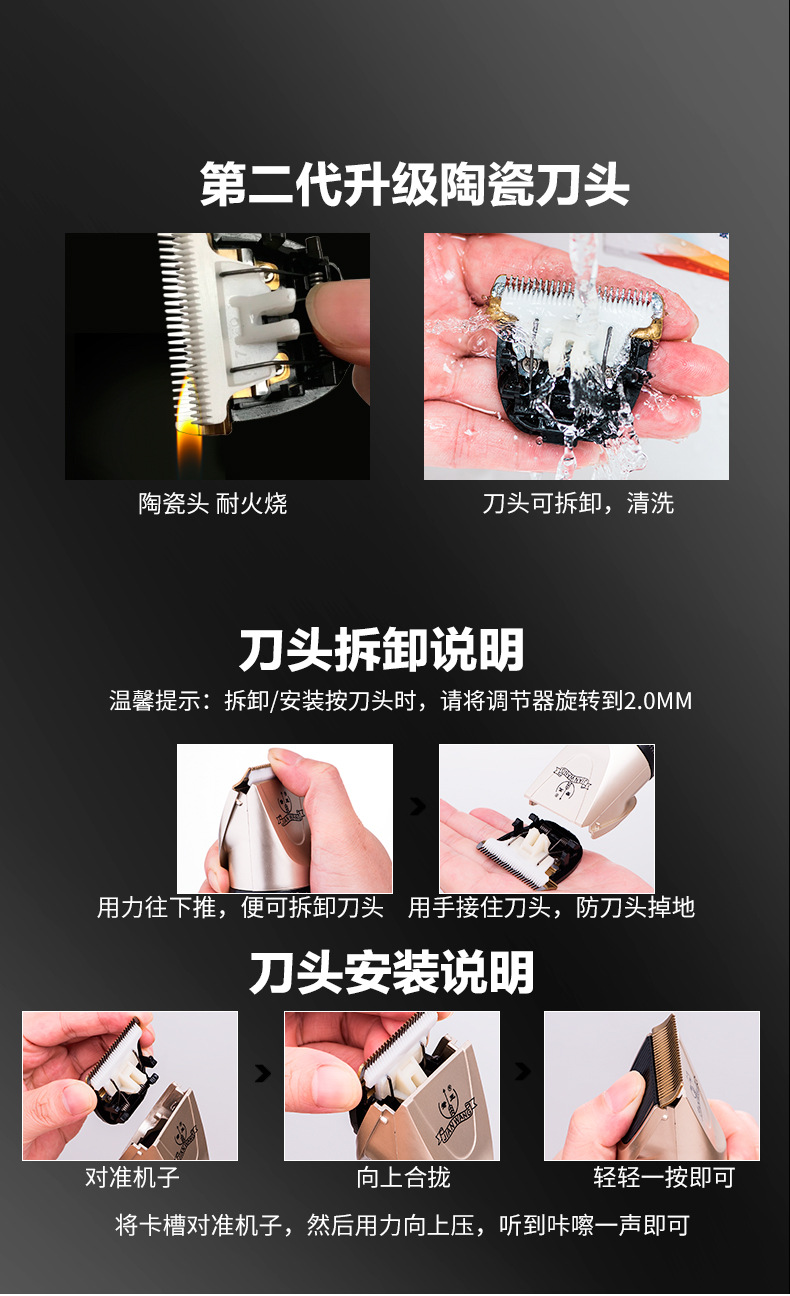 第二代升级陶瓷刀头

陶瓷头 耐火烧

刀头可拆卸，清洗

刀头拆卸说明

温馨提示：拆卸/安装按刀头时，请将调节器旋转到2.0MM

用力往下推，便可拆卸刀头

用手接住刀头，防刀头掉地

刀头安装说明

对准机子

向上合拢

轻轻一按即可

将卡槽对准机子，然后用力向上压，听到咔嚓一声即可