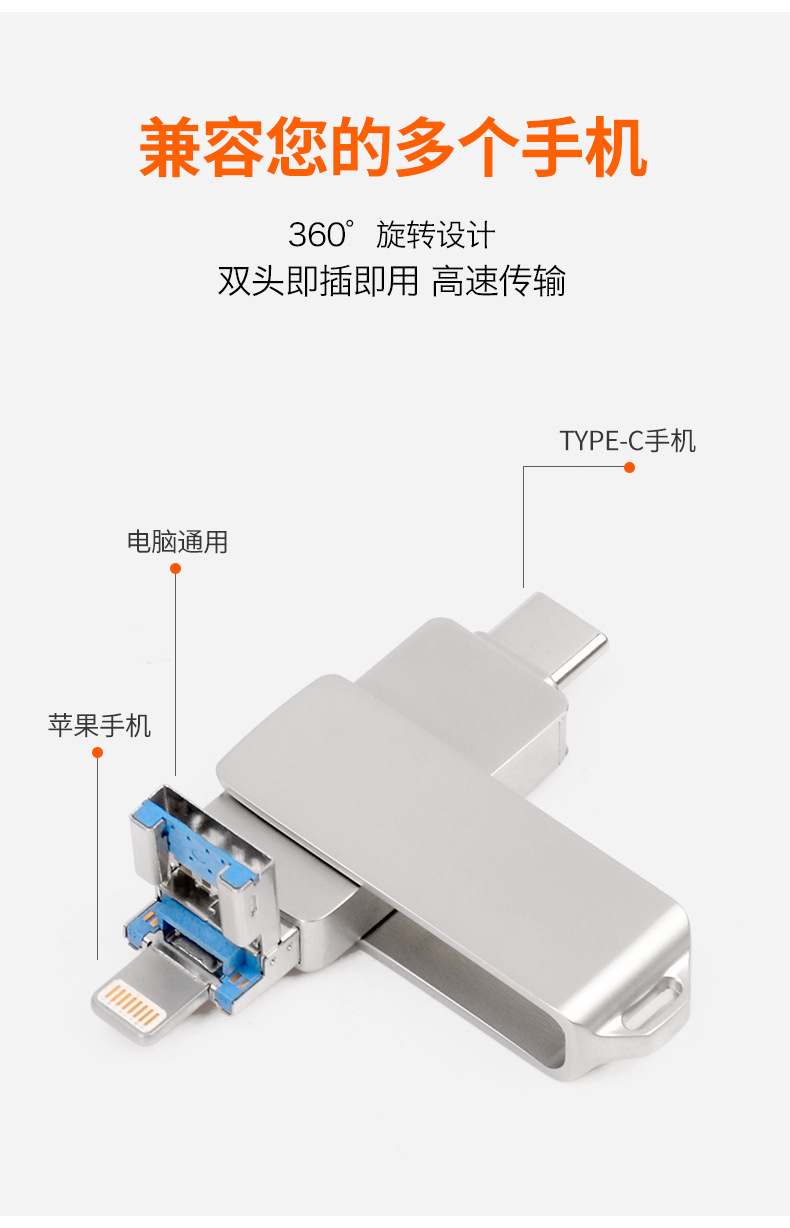 兼容您的多个手机

360° 旋转设计
双头即插即用 高速传输

TYPE-C手机

电脑通用

苹果手机