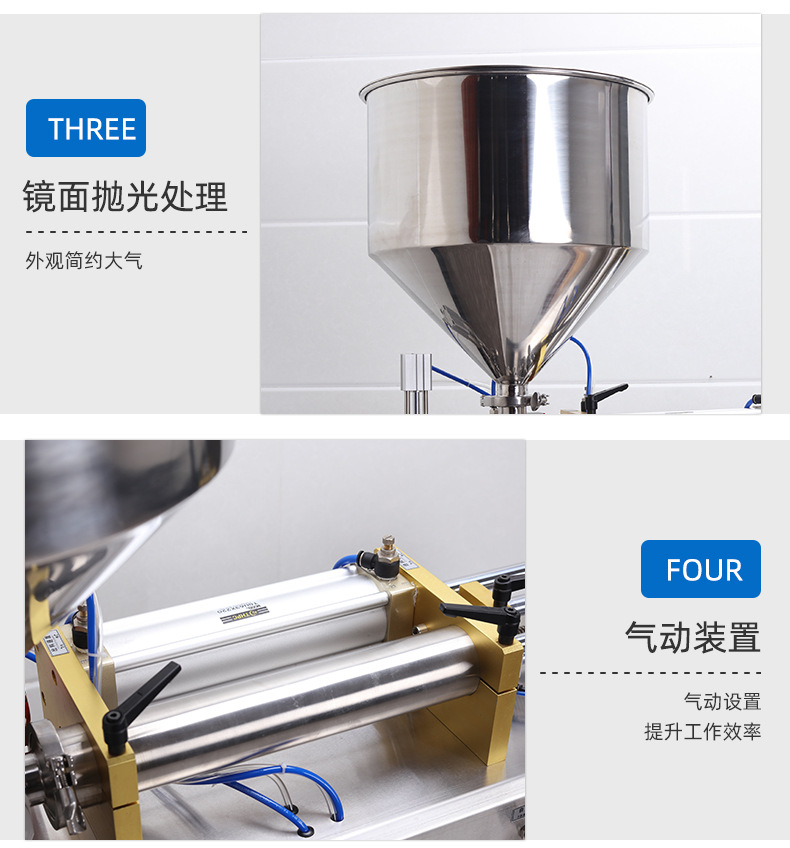 THREE

镜面抛光处理

外观简约大气

FOUR

气动装置

气动设置
提升工作效率