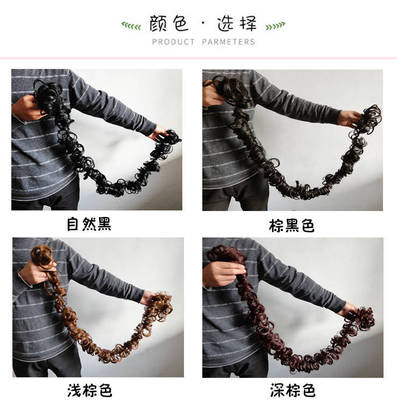 颜色 · 选择

PRODUCT PARMETERS

自然黑

棕黑色

浅棕色

深棕色