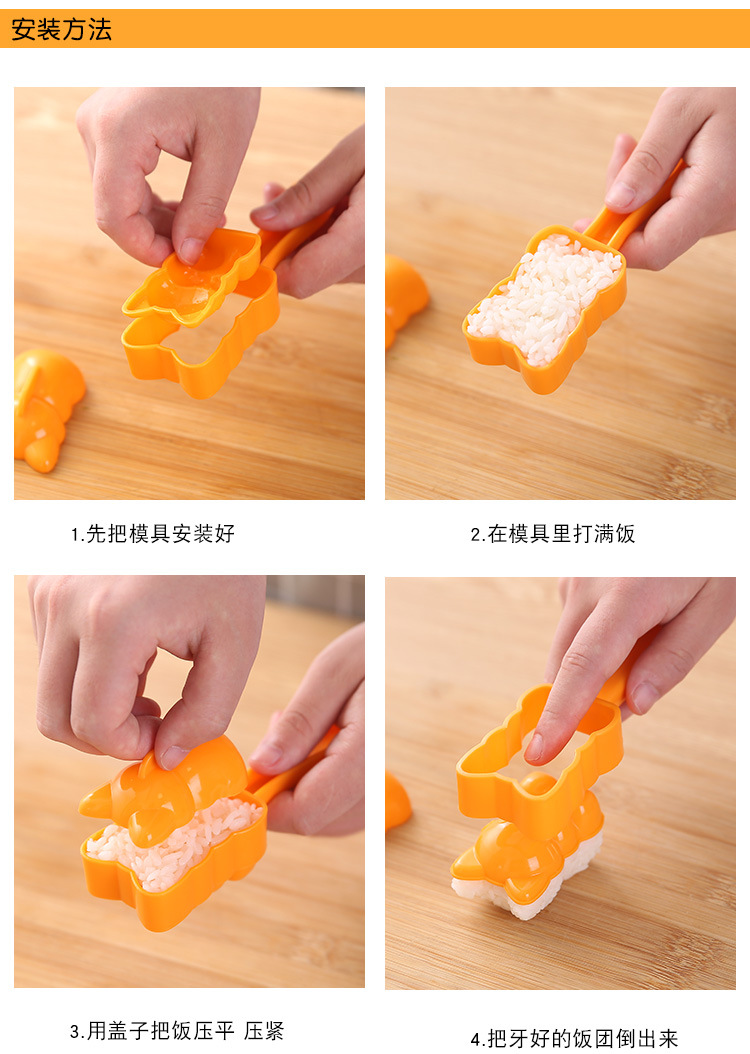 安装方法

1.先把模具安装好

2.在模具里打满饭

3.用盖子把饭压平 压紧

4.把牙好的饭团倒出来