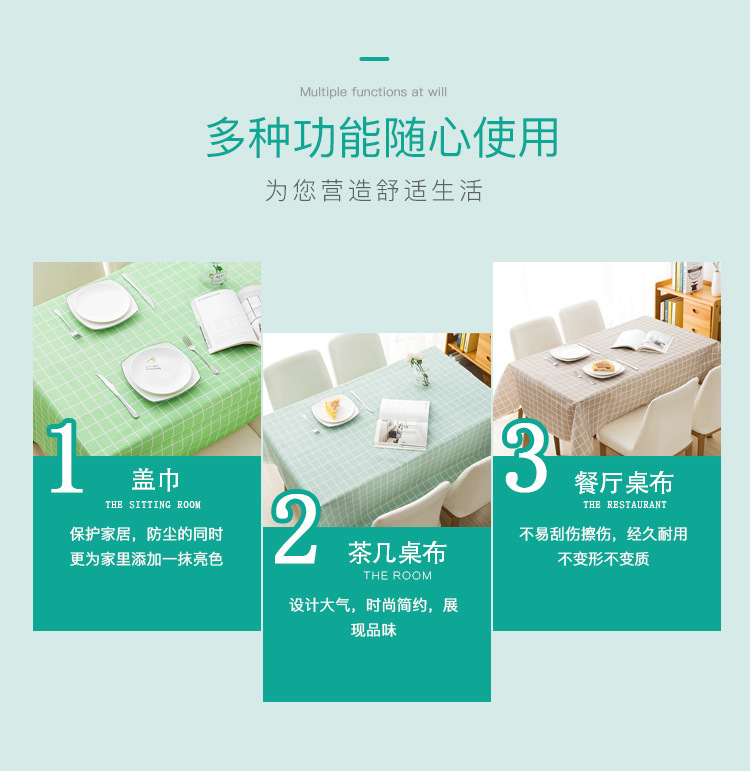 Multiple functions at will

多种功能随心使用

为您营造舒适生活

1 盖巾
THE SITTING ROOM

保护家居，防尘的同时更为家里添加一抹亮色

2 茶几桌布
THE ROOM

设计大气，时尚简约，展现品味

3 餐厅桌布
THE RESTAURANT

不易刮伤擦伤，经久耐用不变形不变质