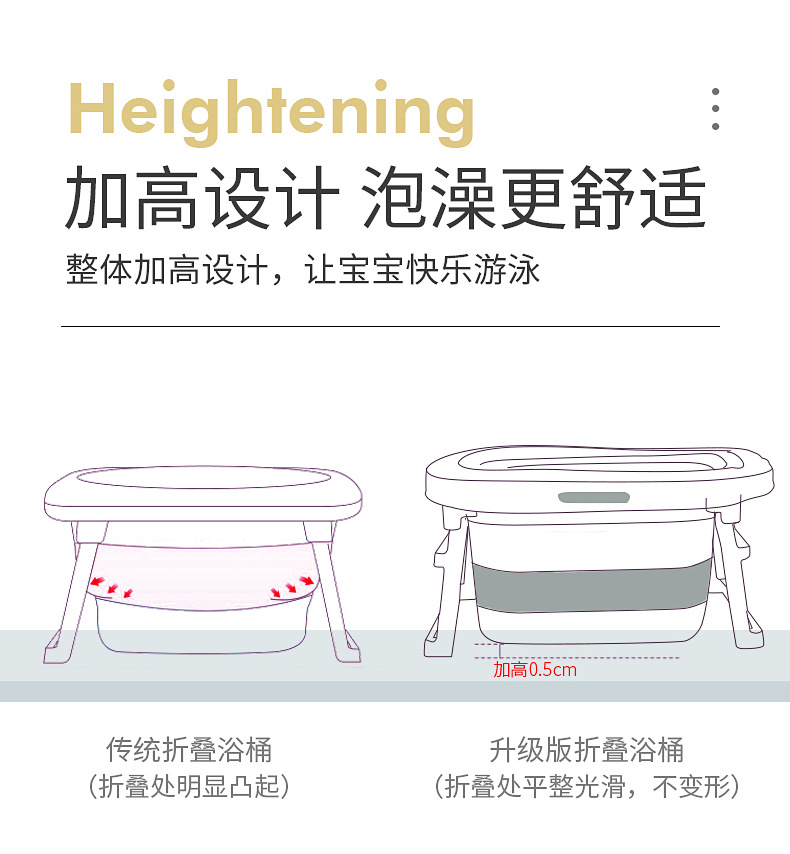 Heightening

加高设计 泡澡更舒适

整体加高设计，让宝宝快乐游泳

加高0.5cm

传统折叠浴桶
（折叠处明显凸起）

升级版折叠浴桶
（折叠处平整光滑，不变形）