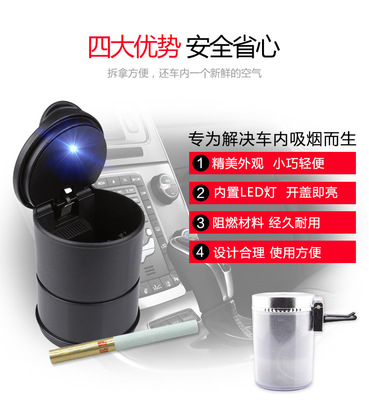 四大优势 安全省心

拆拿方便，还车内一个新鲜的空气

专为解决车内吸烟而生

1 精美外观 小巧轻便

2 内置LED灯 开盖即亮

3 阻燃材料 经久耐用

4 设计合理 使用方便