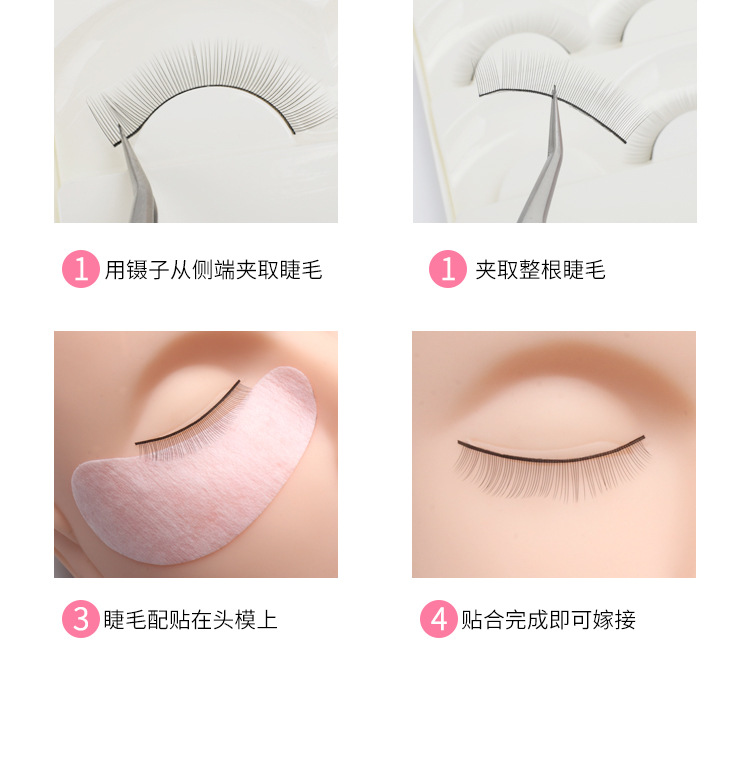 1 用镊子从侧端夹取睫毛

1 夹取整根睫毛

3 睫毛配贴在头模上

4 贴合完成即可嫁接