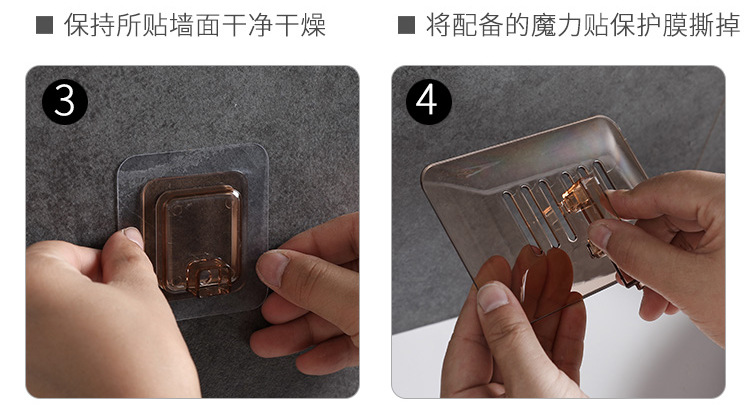 ■ 保持所贴墙面干净干燥

3

■ 将配备的魔力贴保护膜撕掉

4