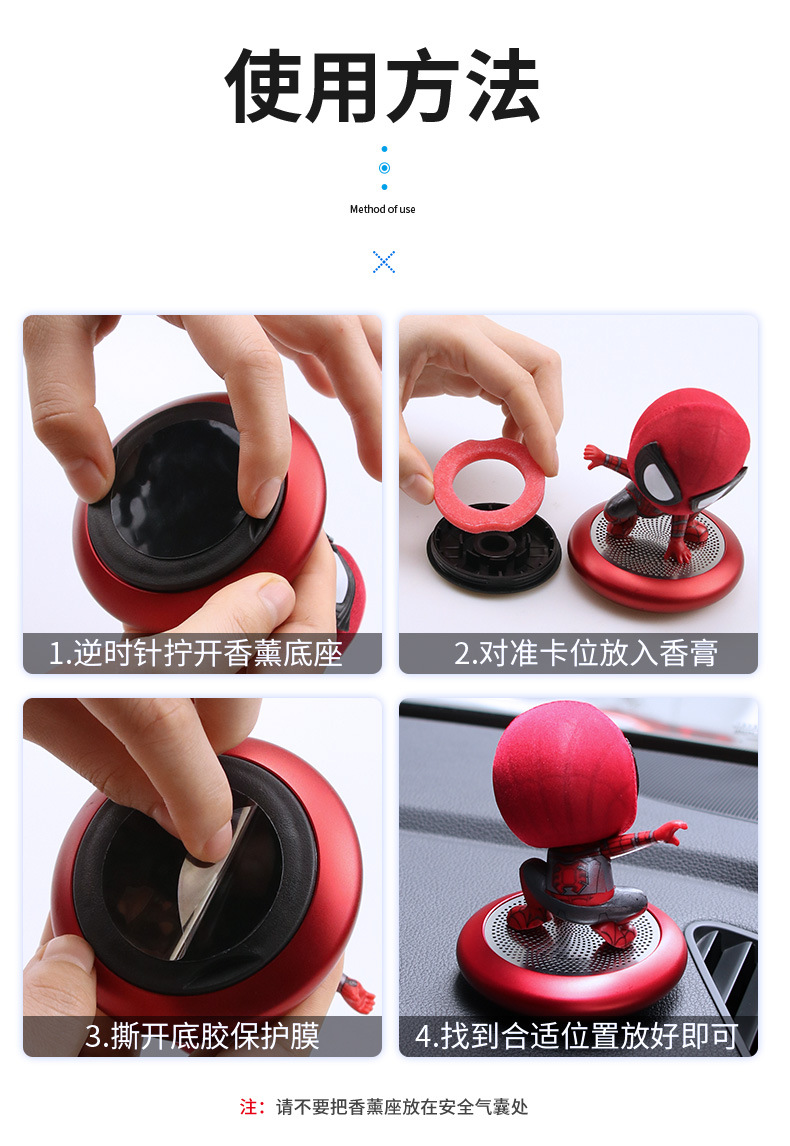 使用方法

Method of use

1.逆时针拧开香薰底座

2.对准卡位放入香膏

3.撕开底胶保护膜

4.找到合适位置放好即可

注：请不要把香薰座放在安全气囊处