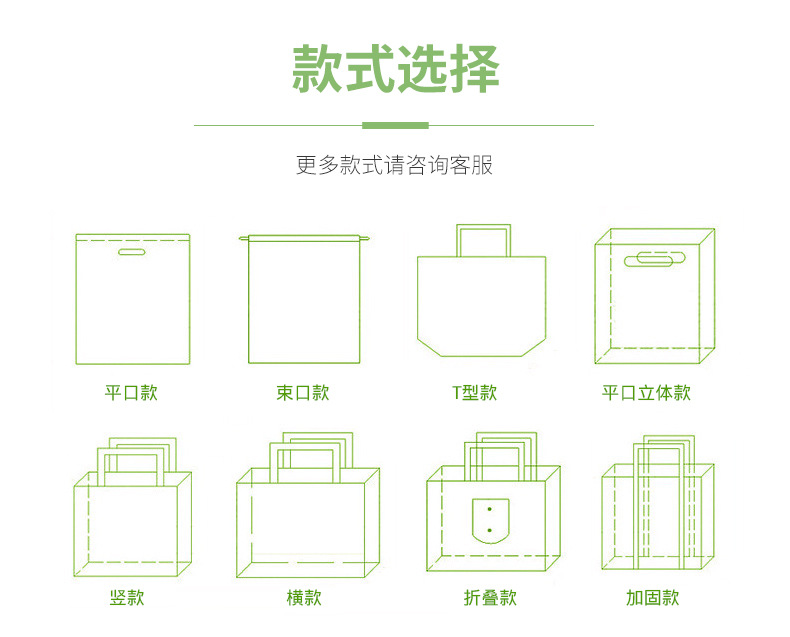 款式选择

更多款式请咨询客服

平口款

束口款

T型款

平口立体款

竖款

横款

折叠款

加固款