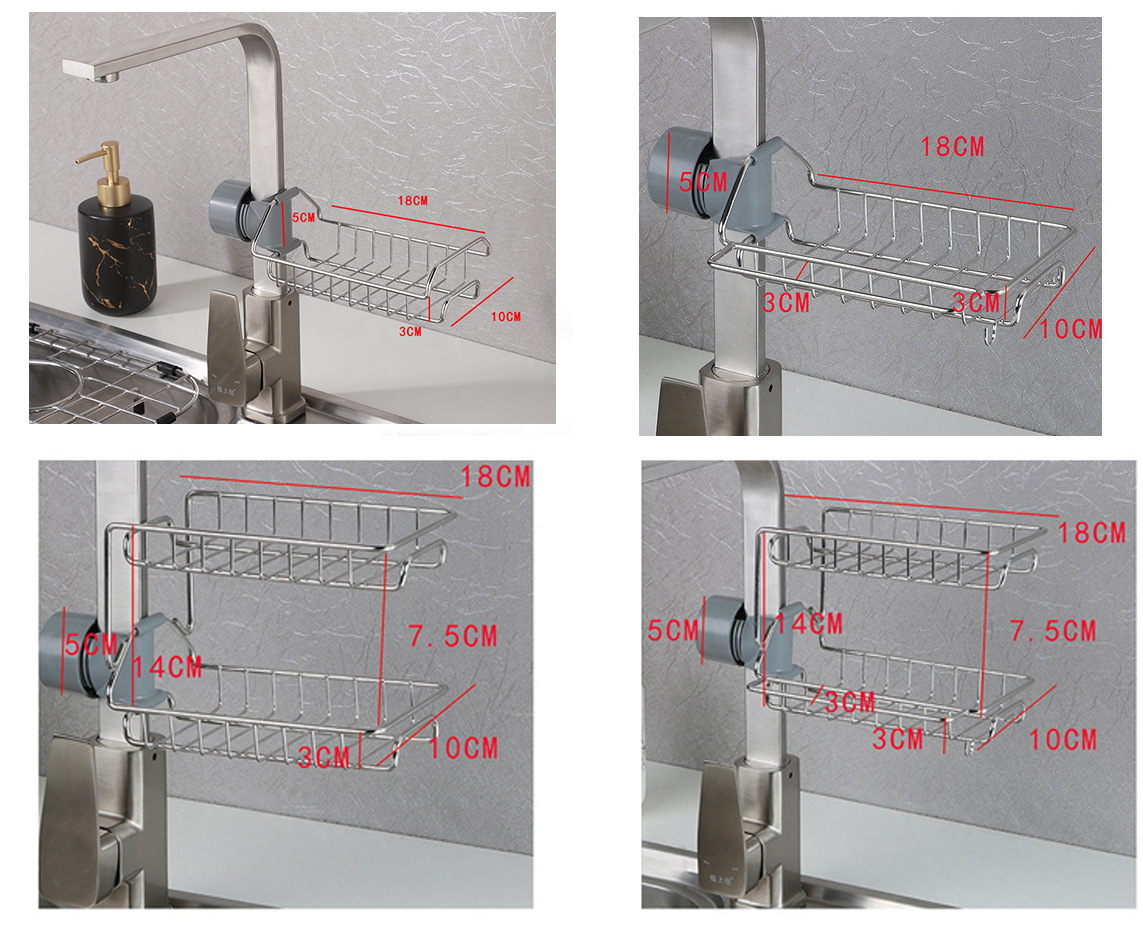 18CM
5CM
3CM
10CM

18CM
5CM
3CM
3CM
10CM

18CM
5CM
14CM
7.5CM
3CM
10CM

18CM
5CM
14CM
7.5CM
3CM
3CM
10CM