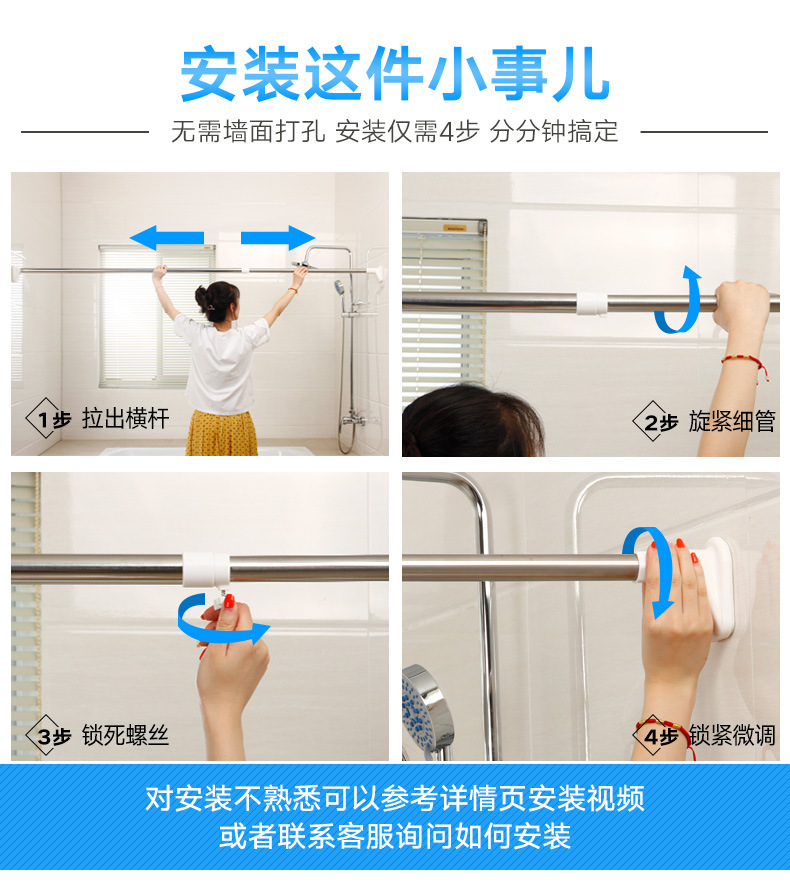 安装这件小事儿

无需墙面打孔 安装仅需4步 分分钟搞定

1步 拉出横杆

2步 旋紧细管

3步 锁死螺丝

4步 锁紧微调

对安装不熟悉可以参考详情页安装视频
或者联系客服询问如何安装