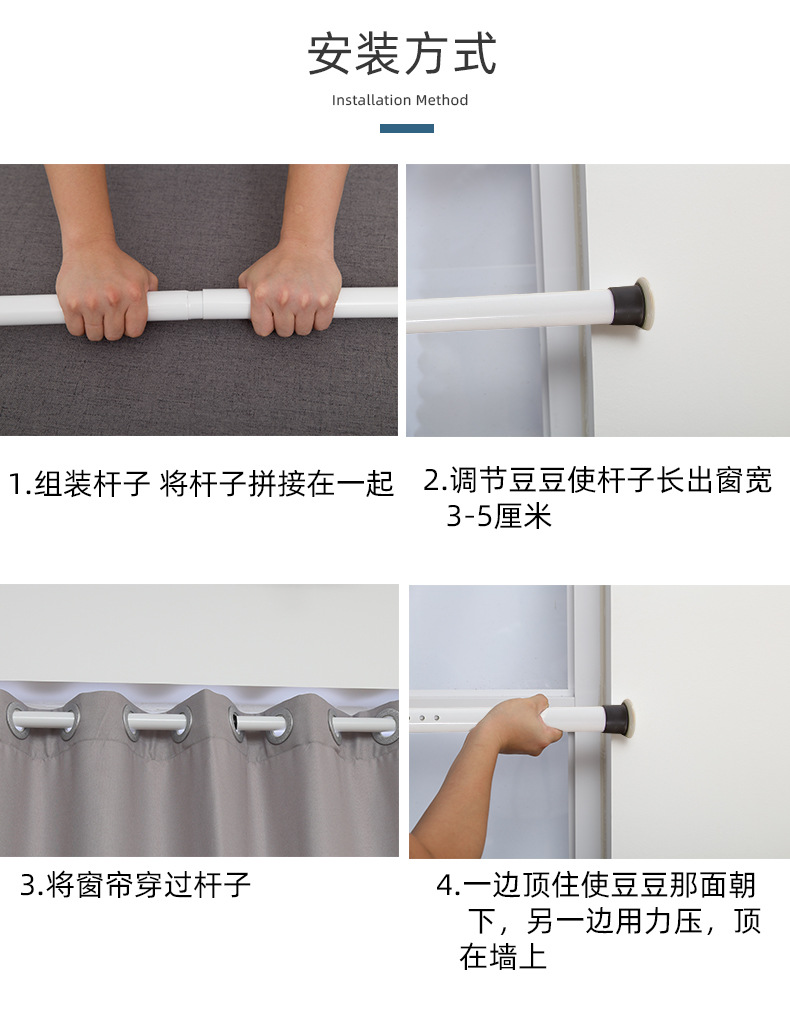 安装方式

Installation Method

1.组装杆子 将杆子拼接在一起

2.调节豆豆使杆子长出窗宽3-5厘米

3.将窗帘穿过杆子

4.一边顶住使豆豆那面朝下，另一边用力压，顶在墙上