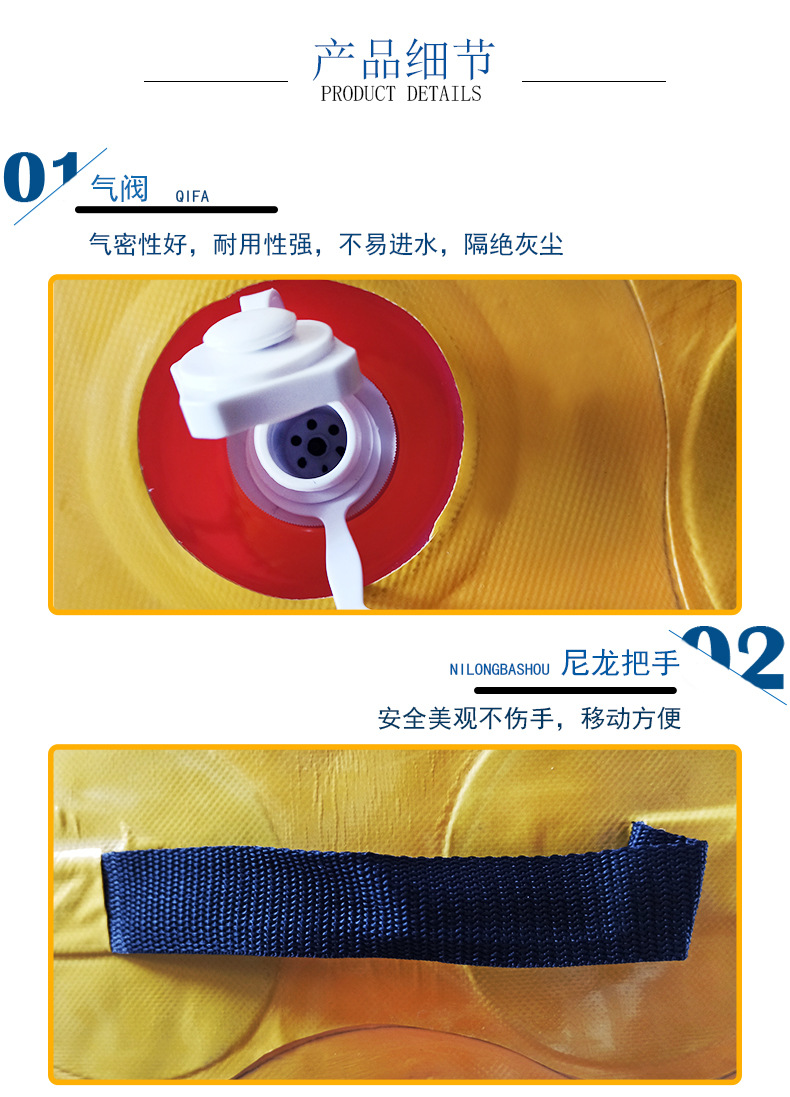 产品细节
PRODUCT DETAILS

01 气阀 QIFA
气密性好，耐用性强，不易进水，隔绝灰尘

02 NILONGBASHOU 尼龙把手
安全美观不伤手，移动方便