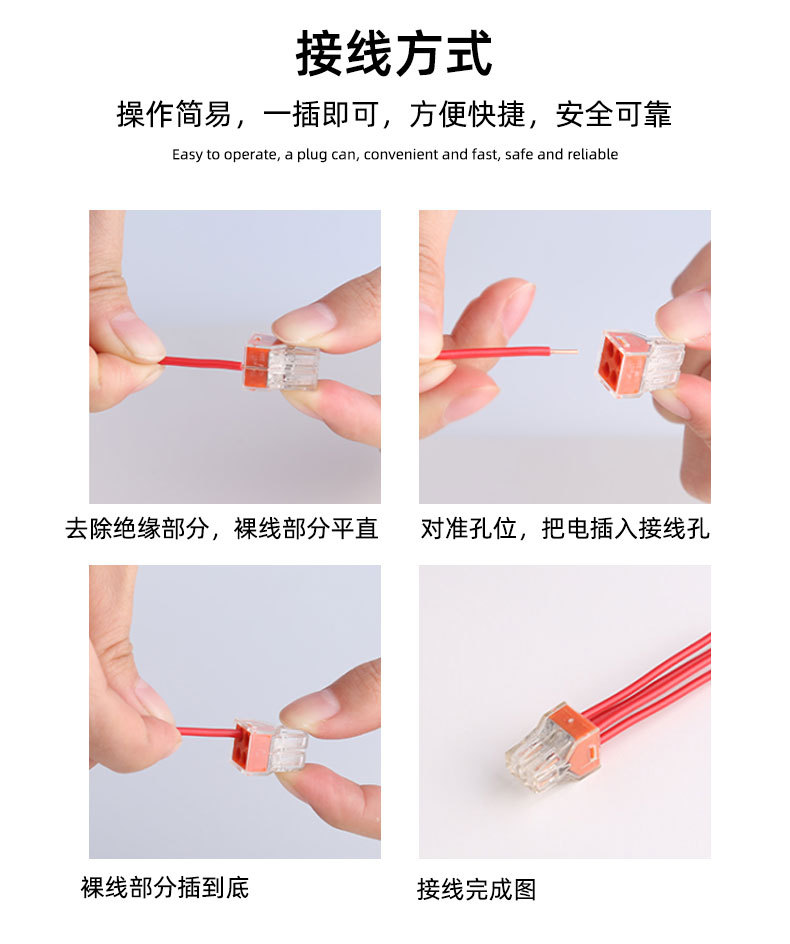 接线方式

操作简易，一插即可，方便快捷，安全可靠

Easy to operate, a plug can, convenient and fast, safe and reliable

去除绝缘部分，裸线部分平直

对准孔位，把电插入接线孔

裸线部分插到底

接线完成图