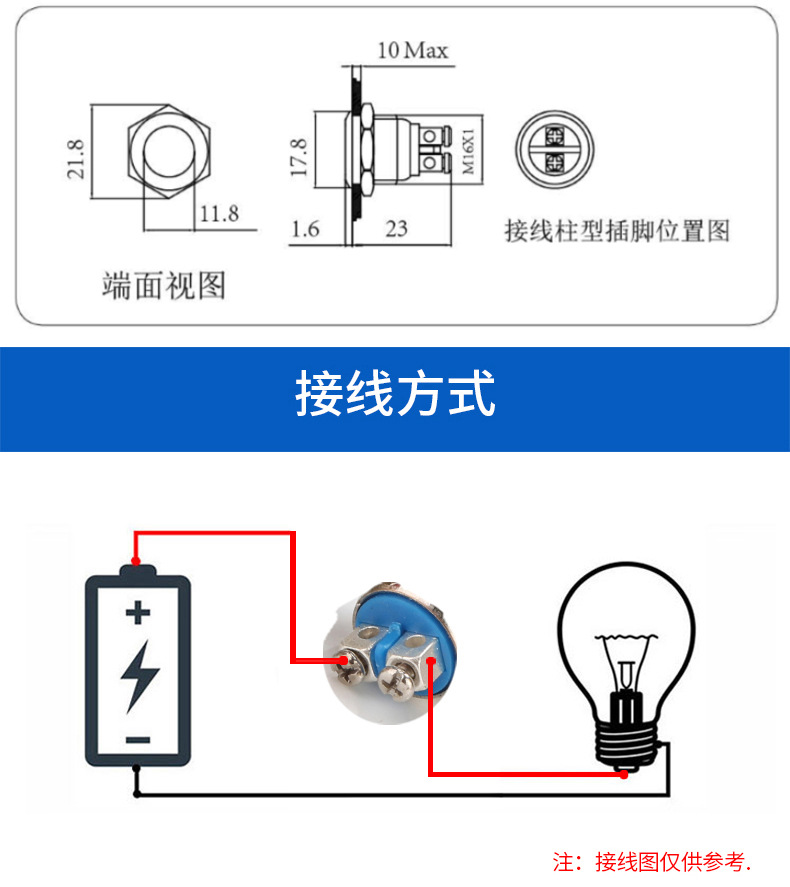 21.8

11.8

端面视图

10 Max

17.8

M16X1

1.6

23

接线柱型插脚位置图

接线方式

+

−

注：接线图仅供参考.