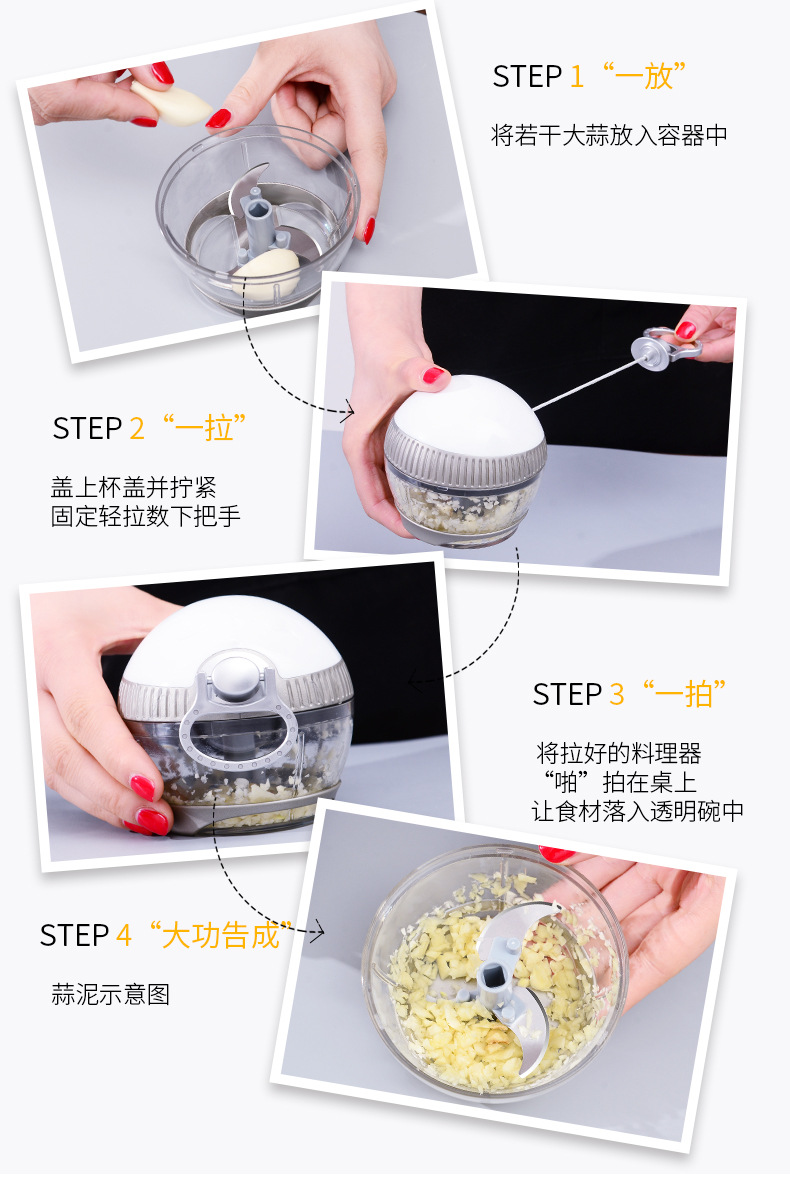 STEP 1 “一放”

将若干大蒜放入容器中

STEP 2 “一拉”

盖上杯盖并拧紧
固定轻拉数下把手

STEP 3 “一拍”

将拉好的料理器
“啪”拍在桌上
让食材落入透明碗中

STEP 4 “大功告成”

蒜泥示意图