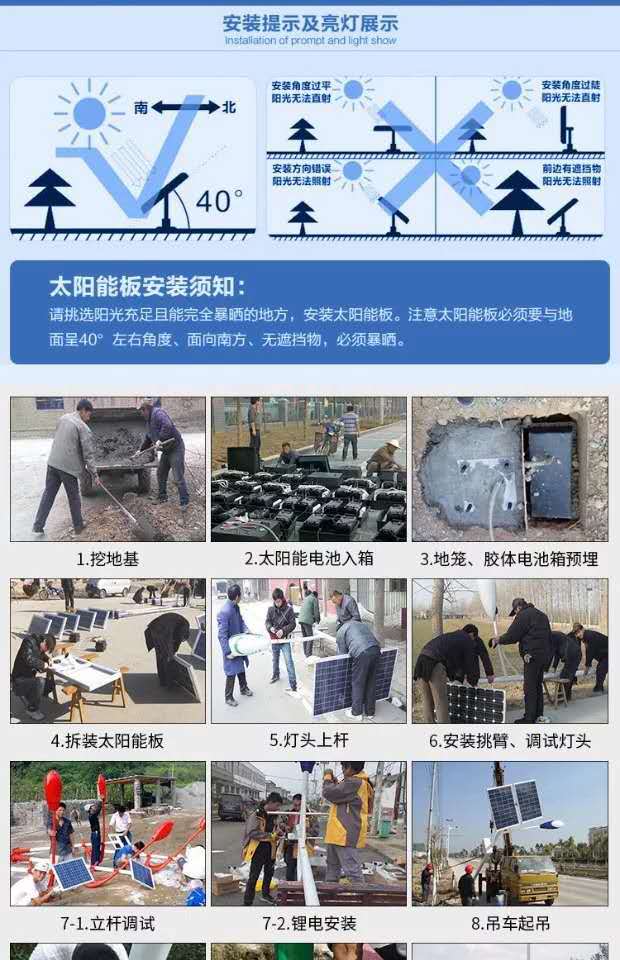 安装提示及亮灯展示
Installation of prompt and light show

南 北
40°

安装角度过平
阳光无法直射

安装角度过陡
阳光无法直射

安装方向错误
阳光无法照射

前边有遮挡物
阳光无法照射

太阳能板安装须知：
请挑选阳光充足且能完全暴晒的地方，安装太阳能板。注意太阳能板必须要与地面呈40° 左右角度、面向南方、无遮挡物，必须暴晒。

1.挖地基
2.太阳能电池入箱
3.地笼、胶体电池箱预埋
4.拆装太阳能板
5.灯头上杆
6.安装挑臂、调试灯头
7-1.立杆调试
7-2.锂电安装
8.吊车起吊