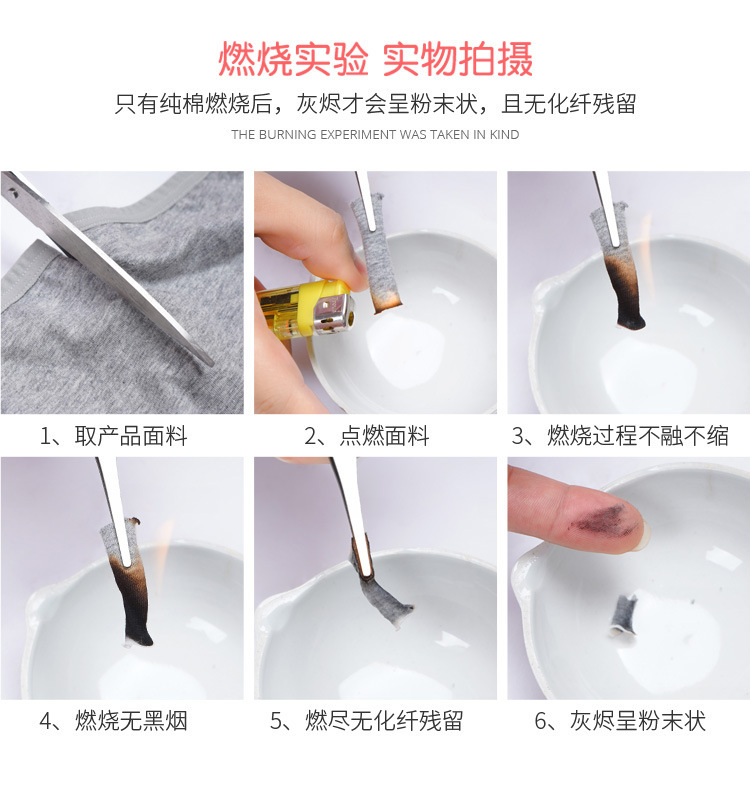 燃烧实验 实物拍摄

只有纯棉燃烧后，灰烬才会呈粉末状，且无化纤残留

THE BURNING EXPERIMENT WAS TAKEN IN KIND

1、取产品面料

2、点燃面料

3、燃烧过程不融不缩

4、燃烧无黑烟

5、燃尽无化纤残留

6、灰烬呈粉末状