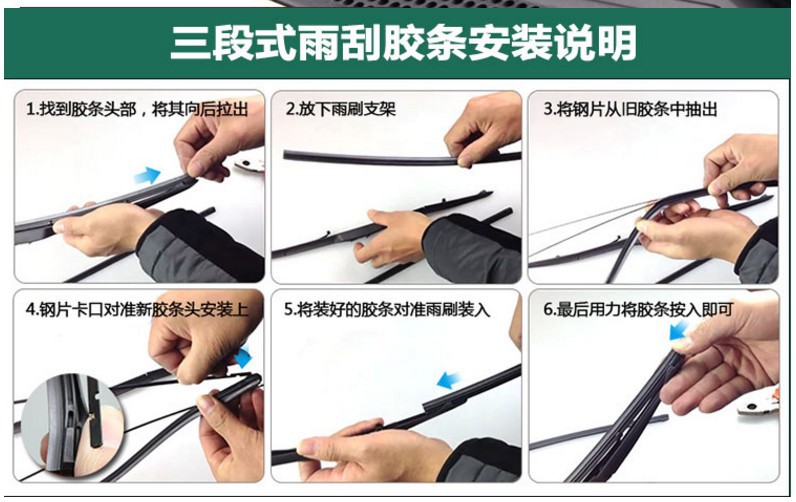 三段式雨刮胶条安装说明

1.找到胶条头部，将其向后拉出

2.放下雨刷支架

3.将钢片从旧胶条中抽出

4.钢片卡口对准新胶条头安装上

5.将装好的胶条对准雨刷装入

6.最后用力将胶条按入即可