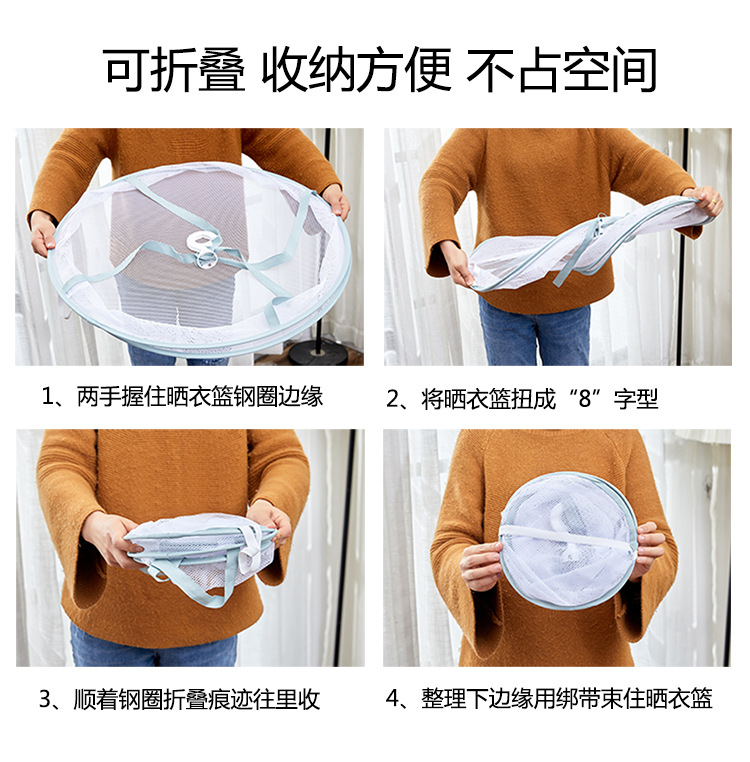 可折叠 收纳方便 不占空间

1、两手握住晒衣篮钢圈边缘

2、将晒衣篮扭成“8”字型

3、顺着钢圈折叠痕迹往里收

4、整理下边缘用绑带束住晒衣篮