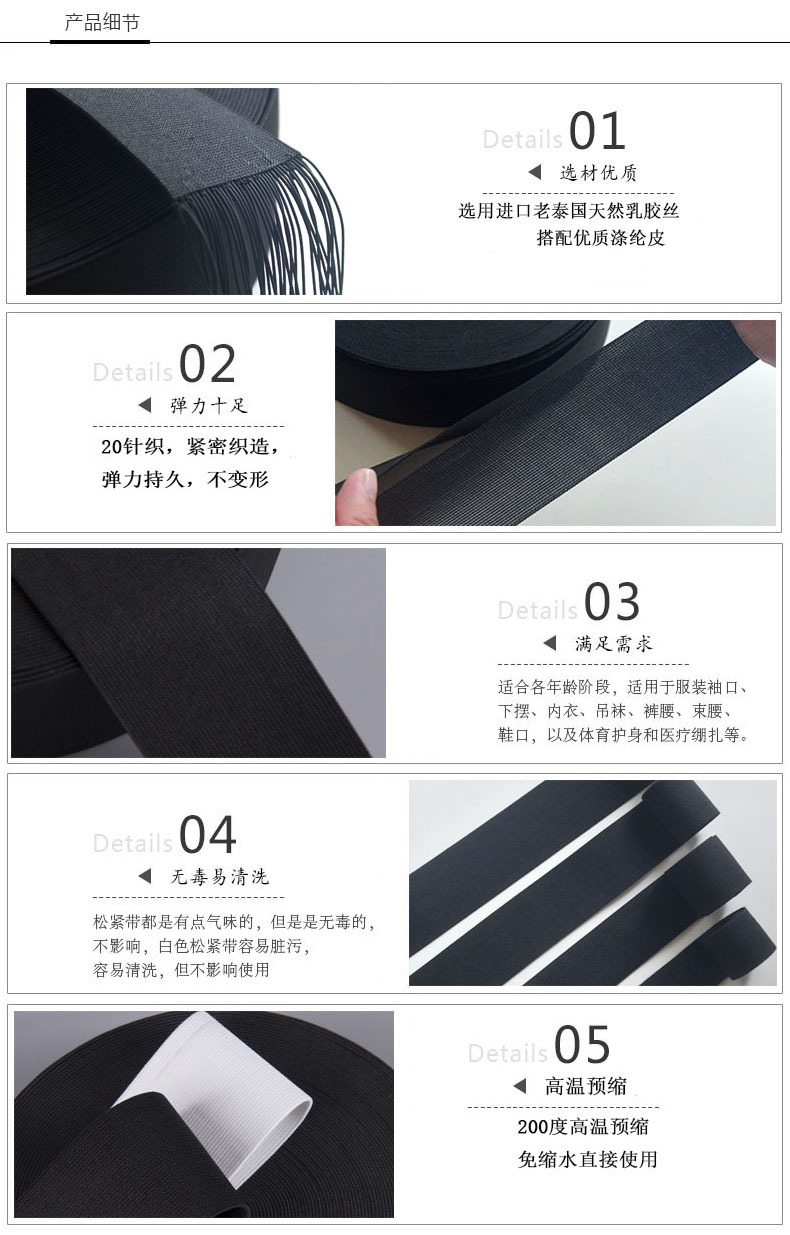 产品细节

Details 01
选材优质
选用进口老泰国天然乳胶丝
搭配优质涤纶皮

Details 02
弹力十足
20针织，紧密织造，
弹力持久，不变形

Details 03
满足需求
适合各年龄阶段，适用于服装袖口、下摆、内衣、吊袜、裤腰、束腰、鞋口，以及体育护身和医疗绷扎等。

Details 04
无毒易清洗
松紧带都是有点气味的，但是是无毒的，不影响，白色松紧带容易脏污，容易清洗，但不影响使用

Details 05
高温预缩
200度高温预缩
免缩水直接使用