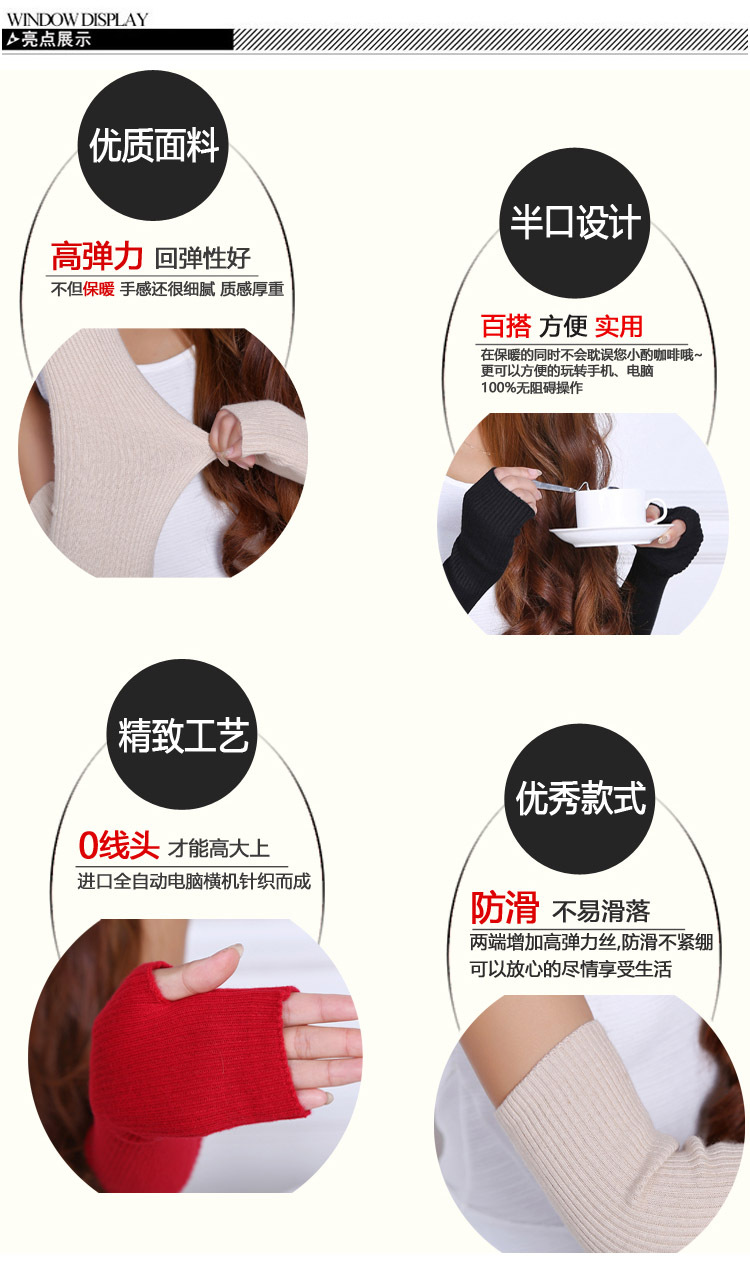 WINDOW DISPLAY
亮点展示

优质面料

高弹力 回弹性好
不但保暖 手感还很细腻 质感厚重

半口设计

百搭 方便 实用
在保暖的同时不会耽误您小酌咖啡哦~
更可以方便的玩转手机、电脑
100%无阻碍操作

精致工艺

0线头 才能高大上
进口全自动电脑横机针织而成

优秀款式

防滑 不易滑落
两端增加高弹力丝,防滑不紧绷
可以放心的尽情享受生活