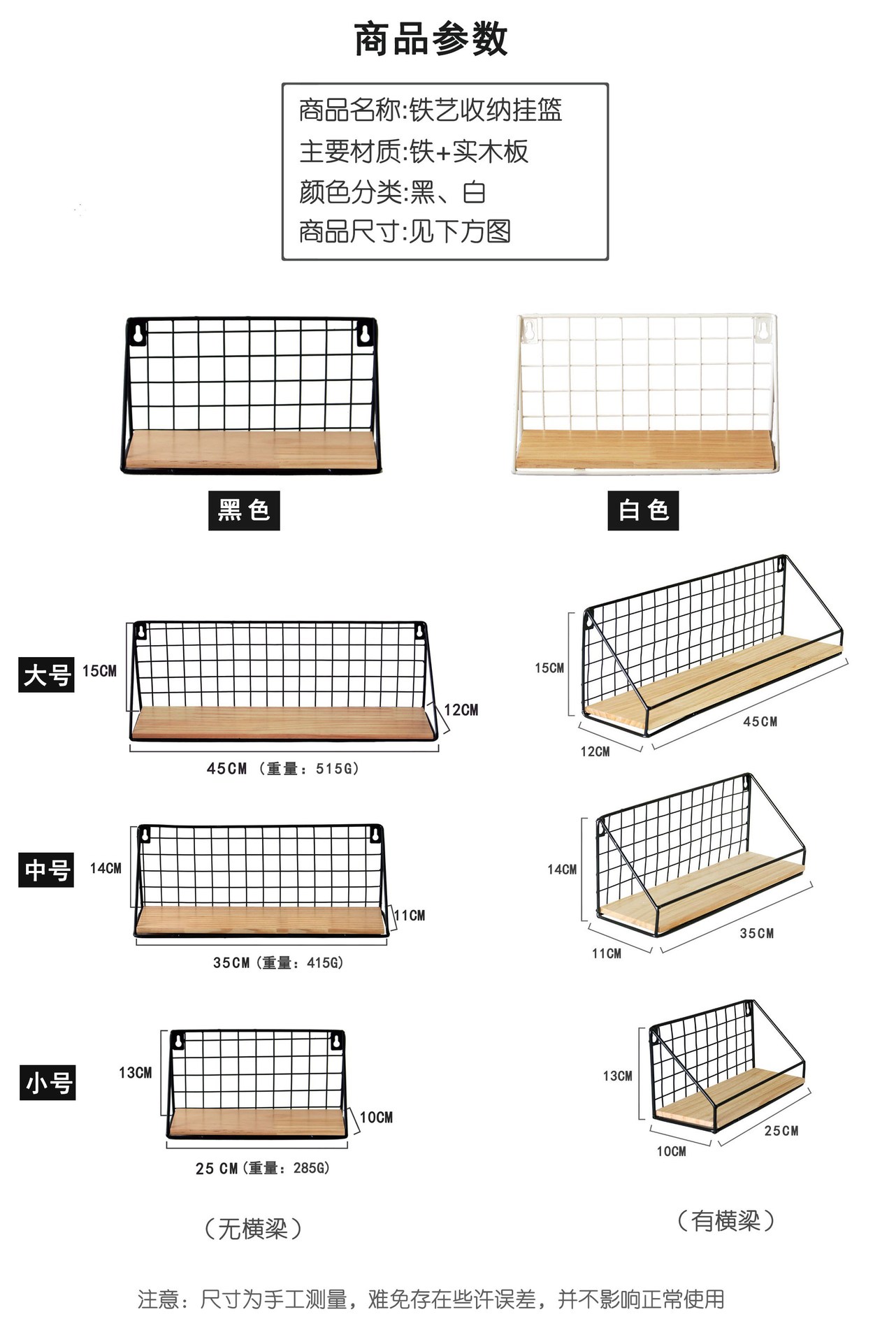 商品参数

商品名称:铁艺收纳挂篮
主要材质:铁+实木板
颜色分类:黑、白
商品尺寸:见下方图

黑色

白色

大号

15CM

12CM

45CM（重量：515G）

15CM

45CM

12CM

中号

14CM

11CM

35CM（重量：415G）

14CM

35CM

11CM

小号

13CM

10CM

25 CM（重量：285G）

13CM

25CM

10CM

（无横梁）

（有横梁）

注意：尺寸为手工测量，难免存在些许误差，并不影响正常使用