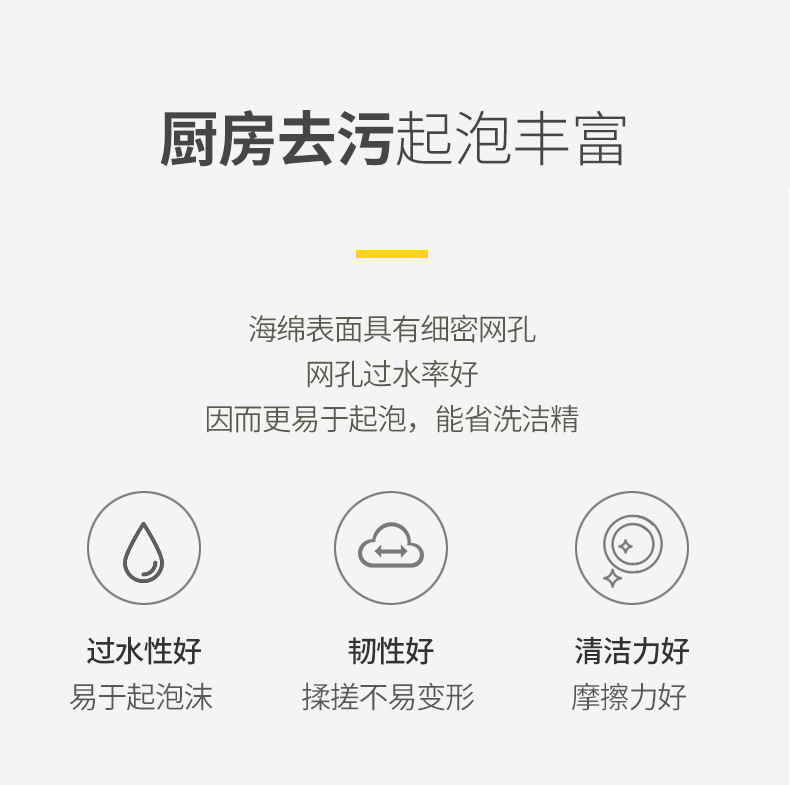 厨房去污起泡丰富

海绵表面具有细密网孔
网孔过水率好
因而更易于起泡，能省洗洁精

过水性好
易于起泡沫

韧性好
揉搓不易变形

清洁力好
摩擦力好