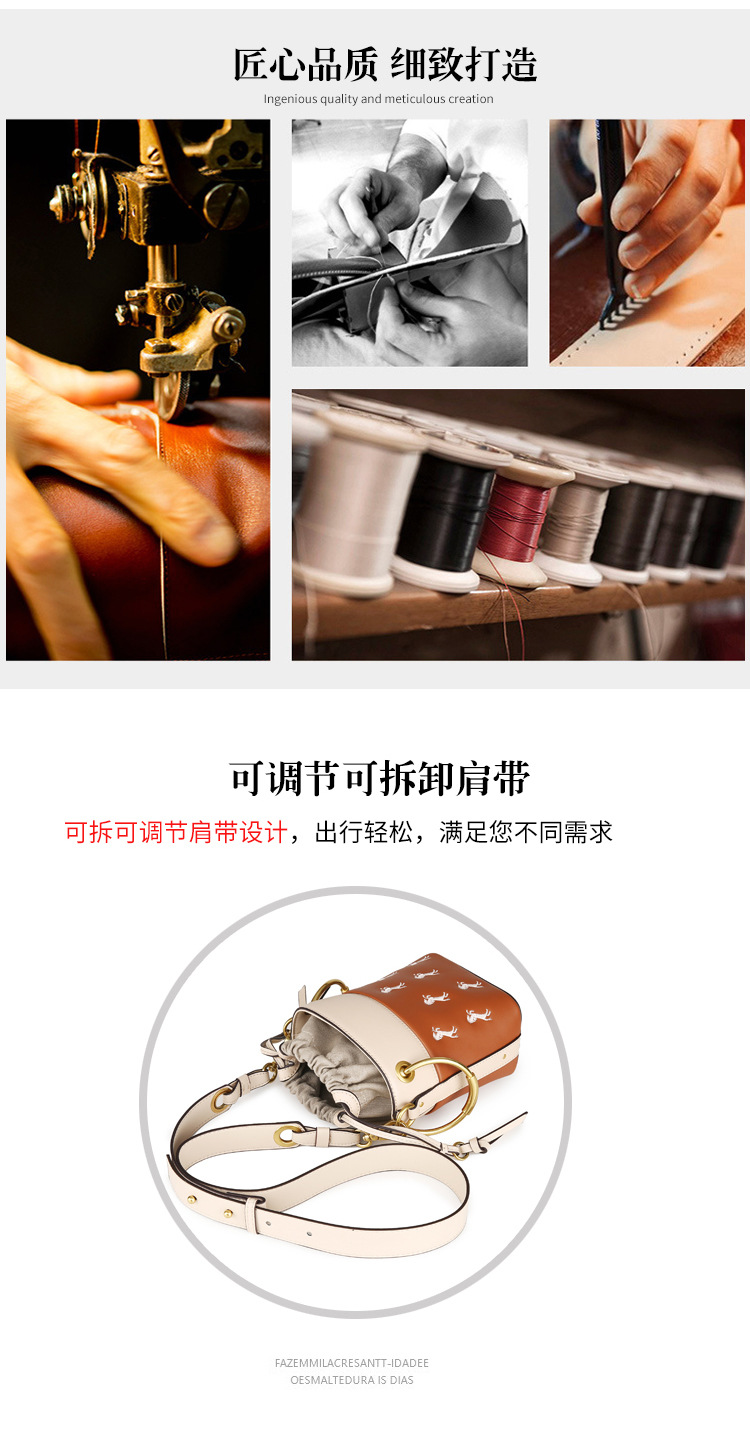 匠心品质 细致打造
Ingenious quality and meticulous creation

可调节可拆卸肩带
可拆可调节肩带设计，出行轻松，满足您不同需求

FAZEMMILACRESANTT-IDADEE
OESMALTEDURA IS DIAS