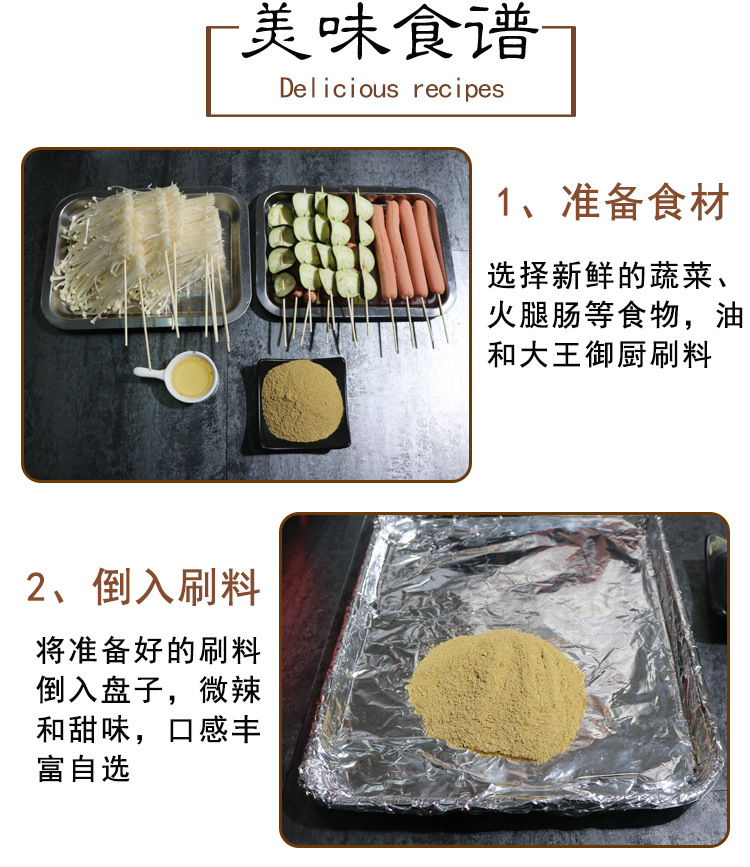 美味食谱

Delicious recipes

1、准备食材

选择新鲜的蔬菜、火腿肠等食物，油和大王御厨刷料

2、倒入刷料

将准备好的刷料倒入盘子，微辣和甜味，口感丰富自选