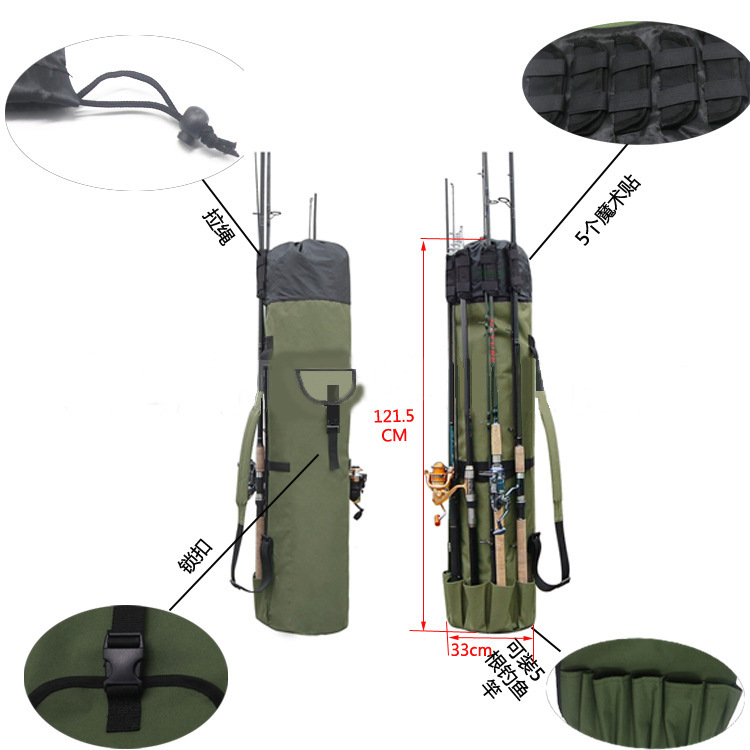 拉绳

5个魔术贴

121.5 CM

锁扣

33cm

可装5根钓鱼竿