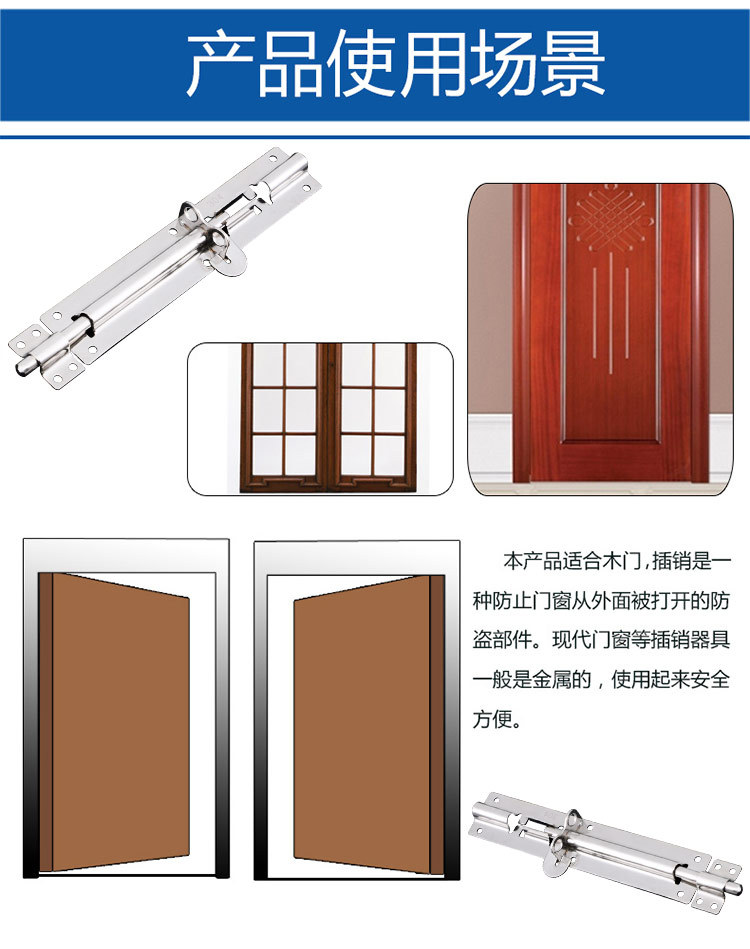 产品使用场景

本产品适合木门，插销是一种防止门窗从外面被打开的防盗部件。现代门窗等插销器具一般是金属的，使用起来安全方便。