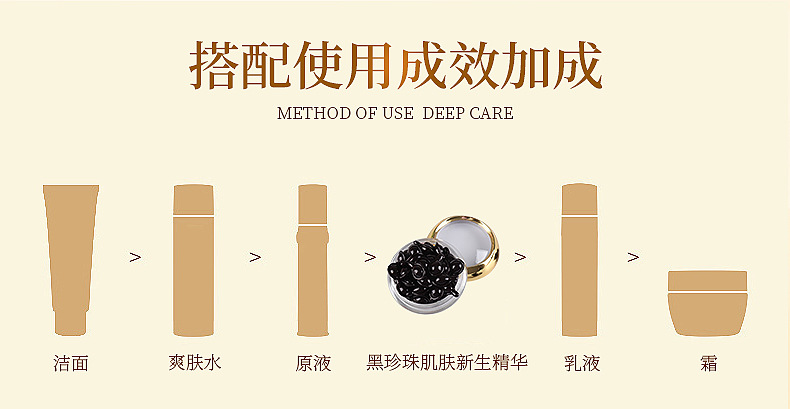 搭配使用成效加成

METHOD OF USE DEEP CARE

洁面 > 爽肤水 > 原液 > 黑珍珠肌肤新生精华 > 乳液 > 霜